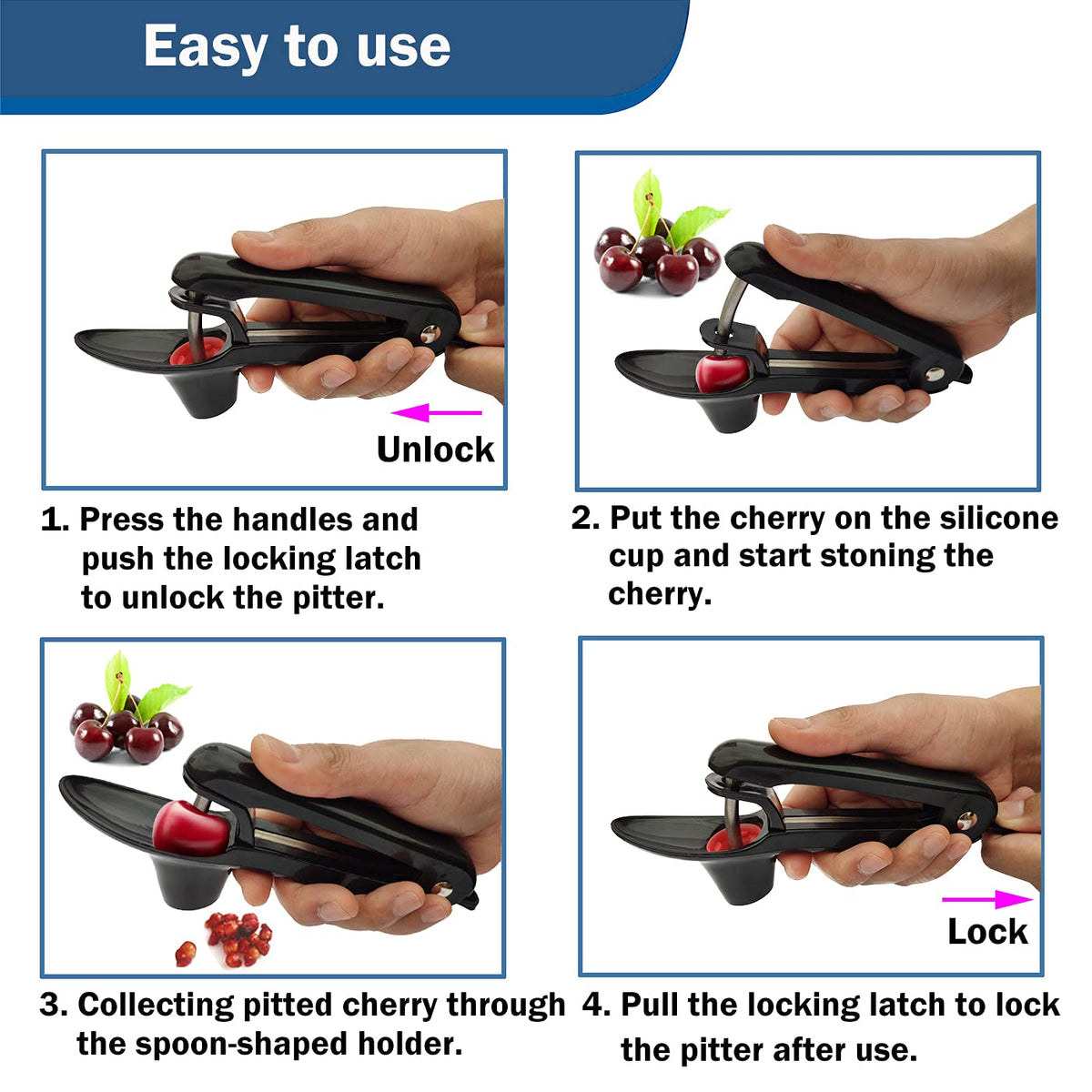 Easy to use

Unlock

1. Press the handles and push the locking latch to unlock the pitter.

2. Put the cherry on the silicone cup and start stoning the cherry.

3. Collecting pitted cherry through the spoon-shaped holder.

Lock

4. Pull the locking latch to lock the pitter after use.