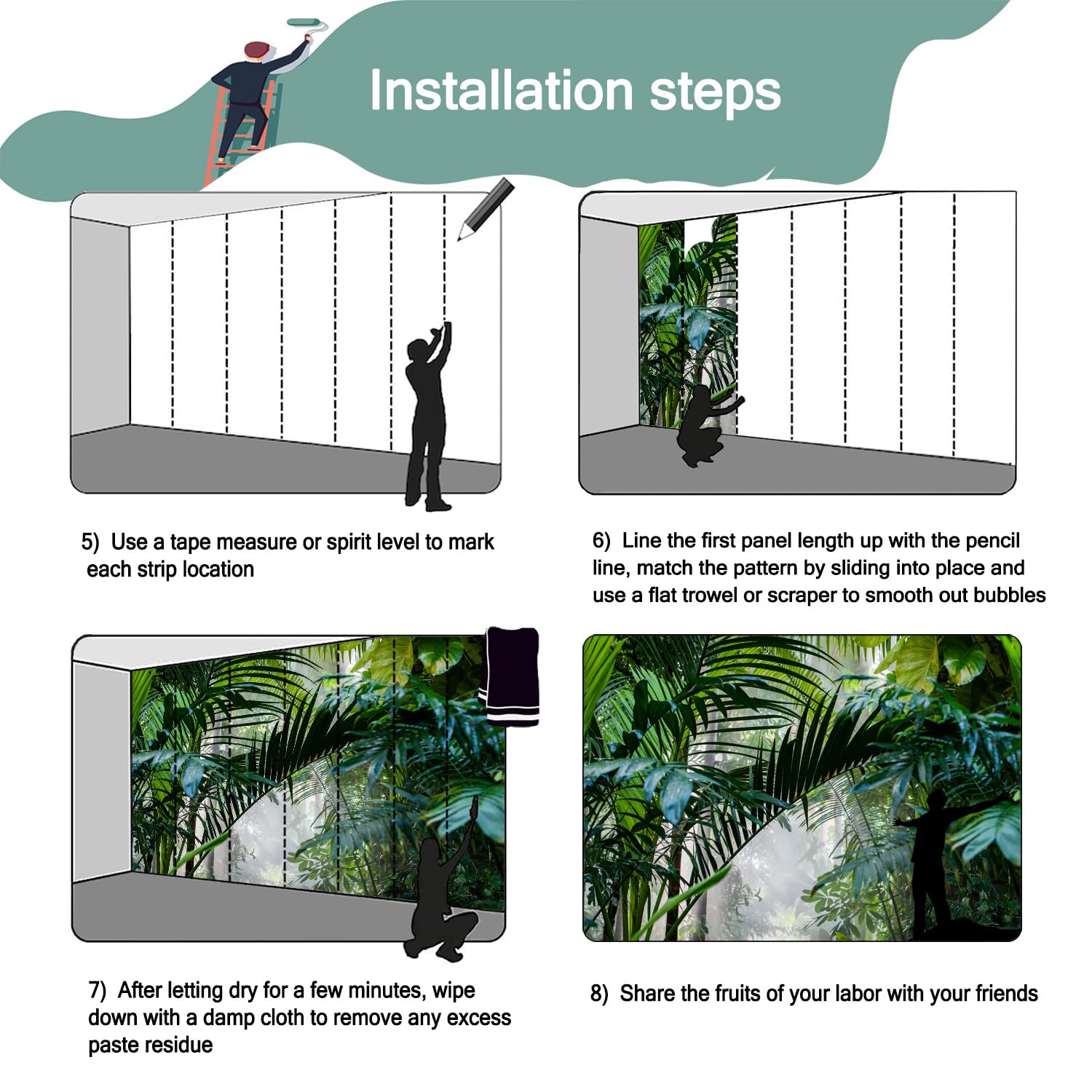 Installation steps

5) Use a tape measure or spirit level to mark each strip location

6) Line the first panel length up with the pencil line, match the pattern by sliding into place and use a flat trowel or scraper to smooth out bubbles

7) After letting dry for a few minutes, wipe down with a damp cloth to remove any excess paste residue

8) Share the fruits of your labor with your friends