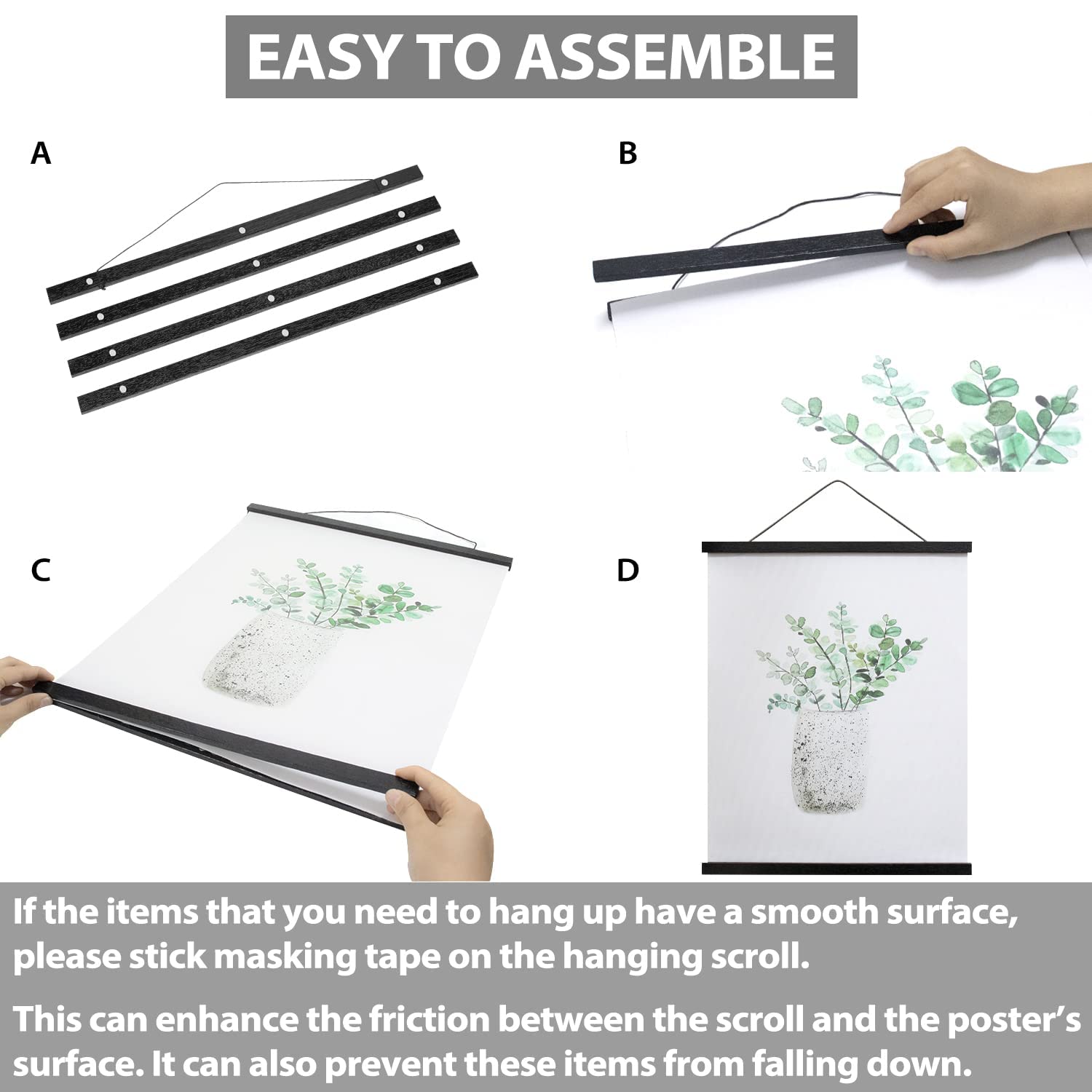 EASY TO ASSEMBLE

A

B

C

D

If the items that you need to hang up have a smooth surface, please stick masking tape on the hanging scroll.

This can enhance the friction between the scroll and the poster's surface. It can also prevent these items from falling down.