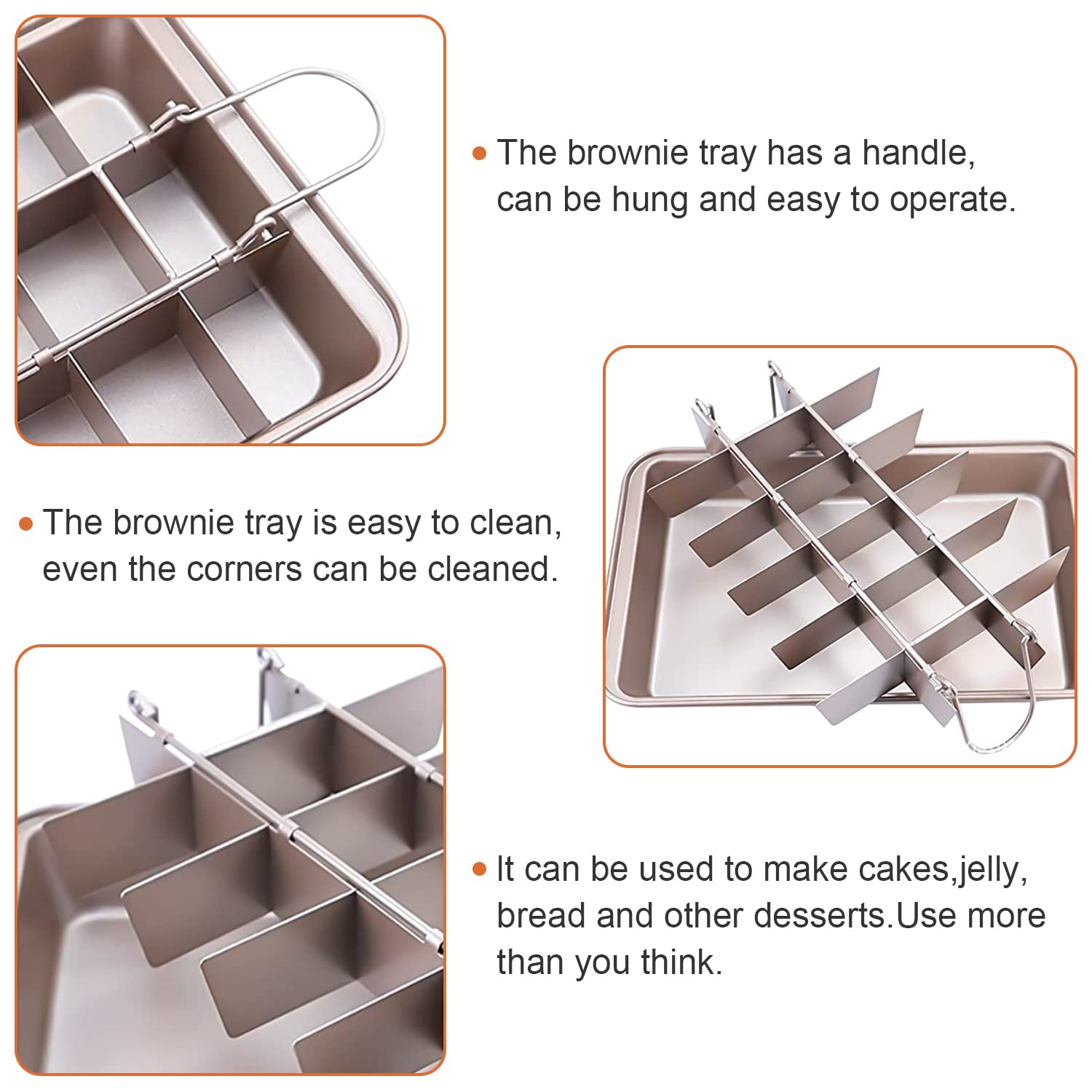 • The brownie tray has a handle, can be hung and easy to operate.

• The brownie tray is easy to clean, even the corners can be cleaned.

• It can be used to make cakes,jelly, bread and other desserts.Use more than you think.