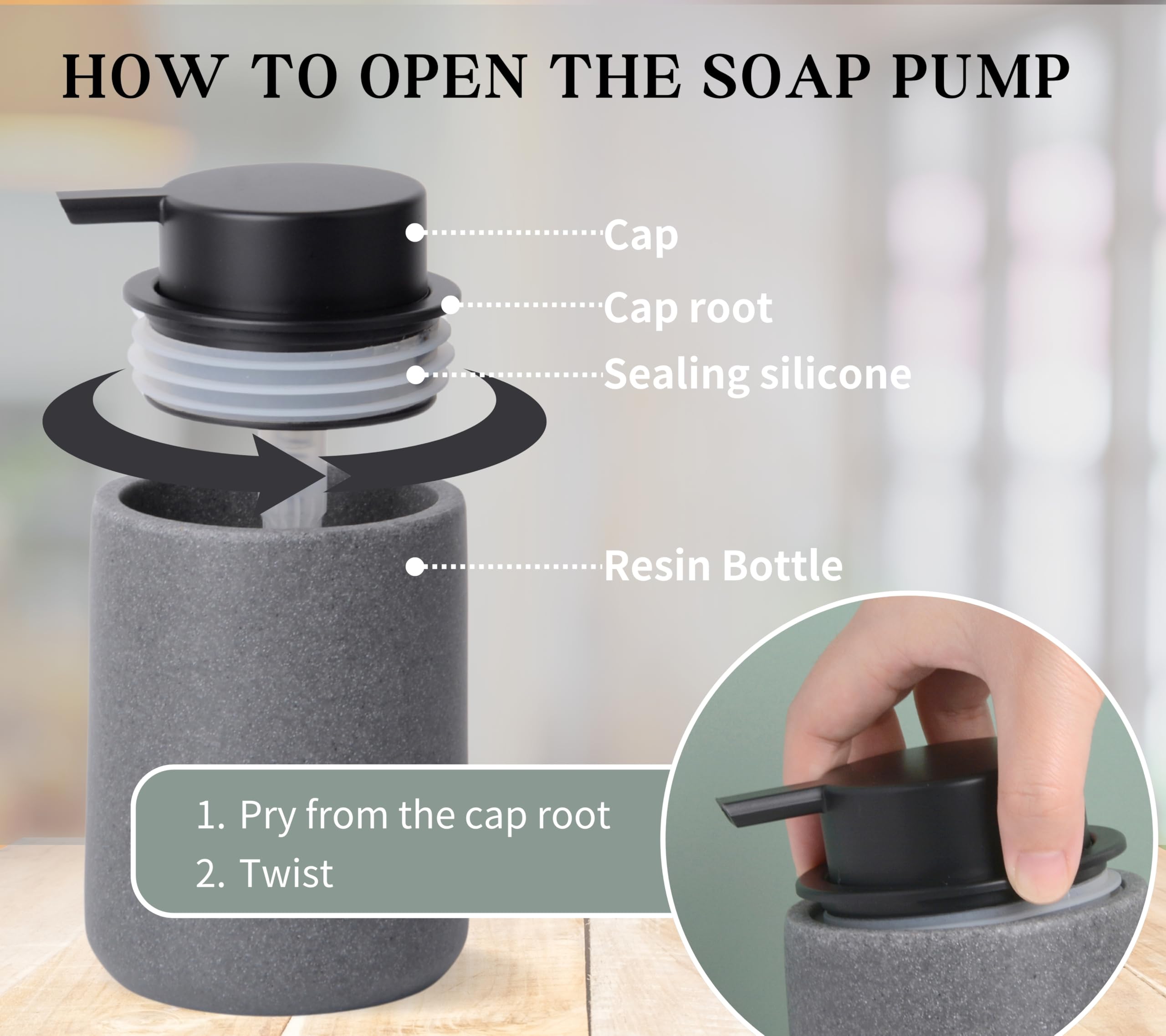 HOW TO OPEN THE SOAP PUMP

Cap

Cap root

Sealing silicone

Resin Bottle

1. Pry from the cap root
2. Twist