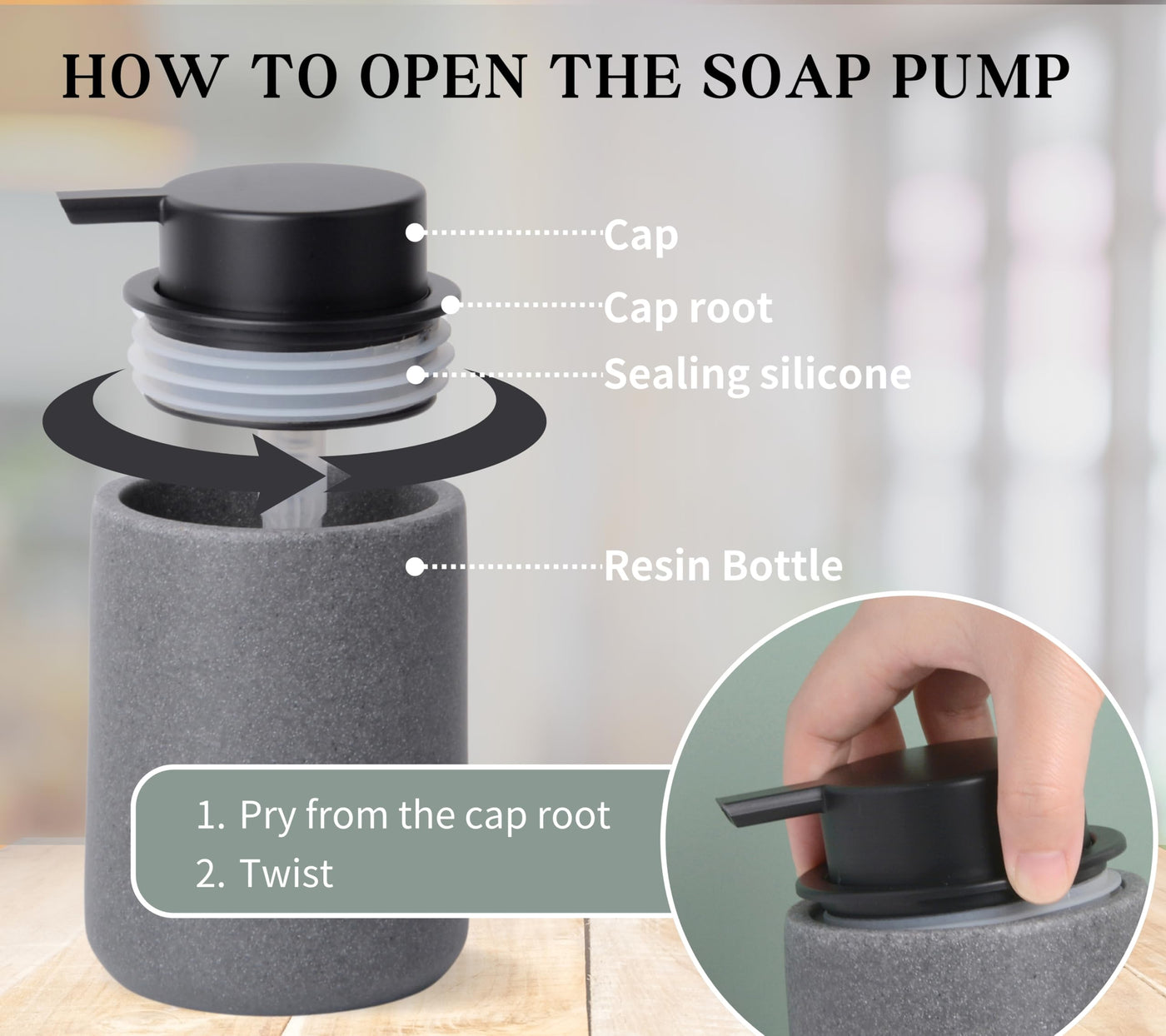 HOW TO OPEN THE SOAP PUMP

Cap

Cap root

Sealing silicone

Resin Bottle

1. Pry from the cap root
2. Twist