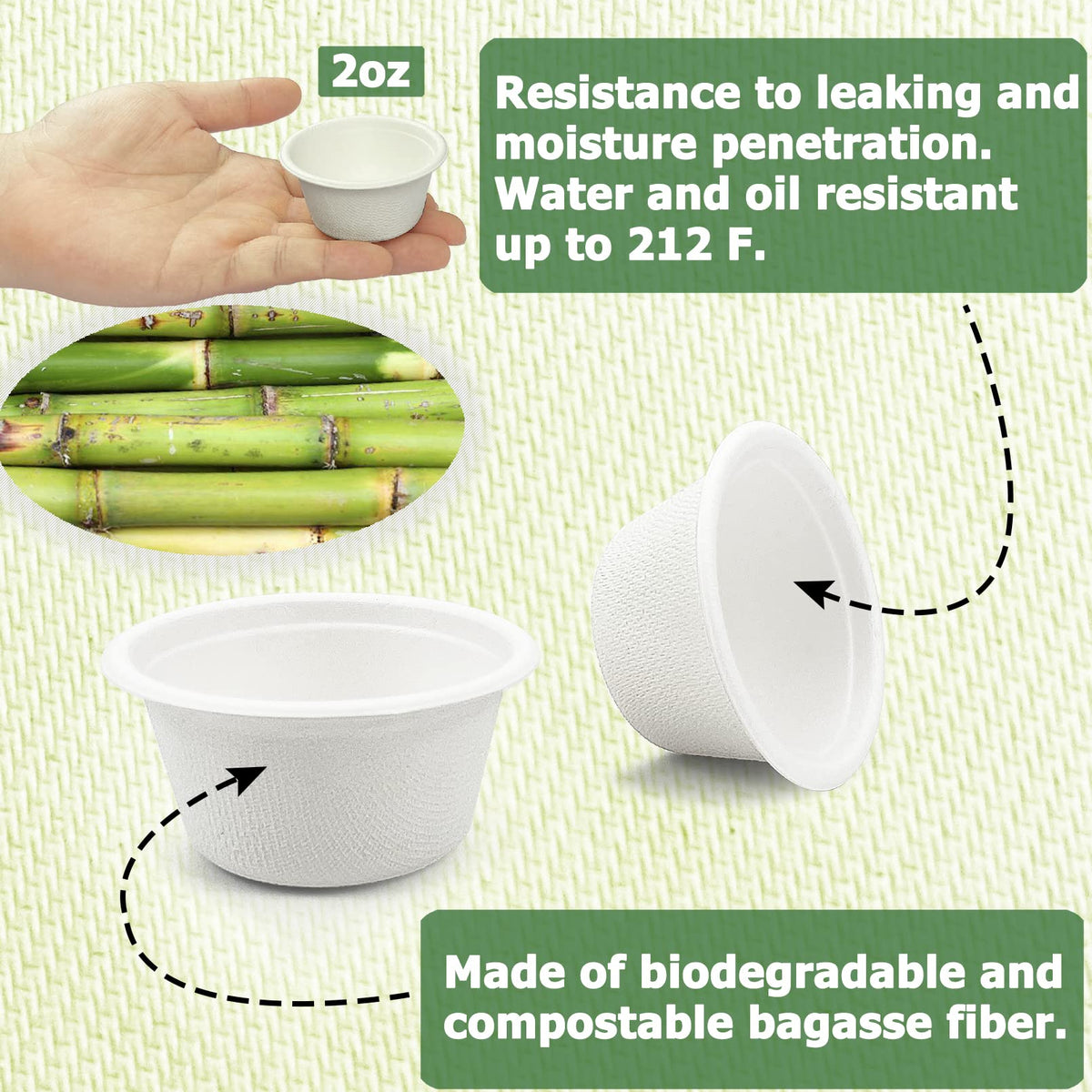 2oz

Resistance to leaking and moisture penetration. Water and oil resistant up to 212 F.

Made of biodegradable and compostable bagasse fiber.