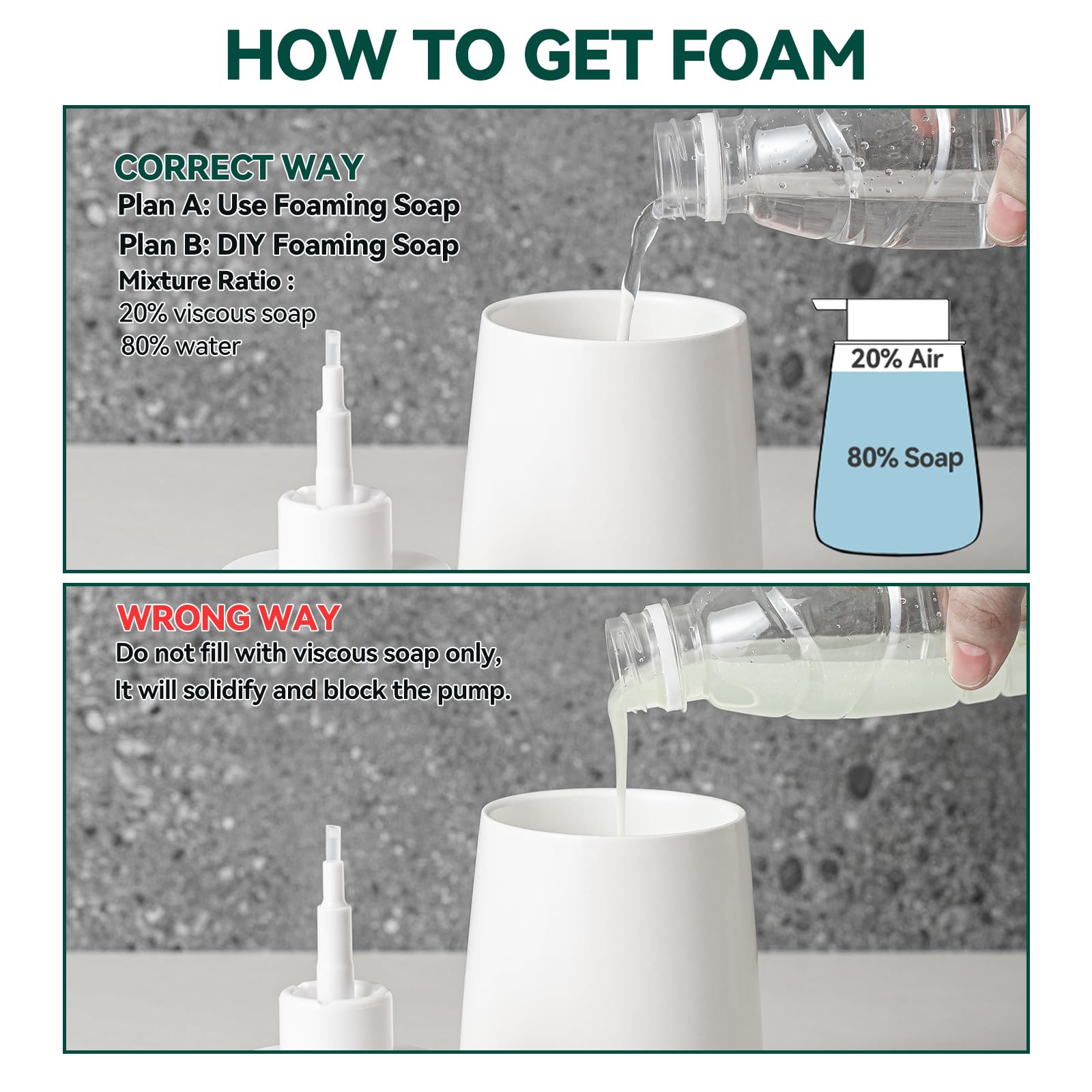 HOW TO GET FOAM

CORRECT WAY
Plan A: Use Foaming Soap
Plan B: DIY Foaming Soap
Mixture Ratio :
20% viscous soap
80% water

20% Air
80% Soap

WRONG WAY
Do not fill with viscous soap only,
It will solidify and block the pump.