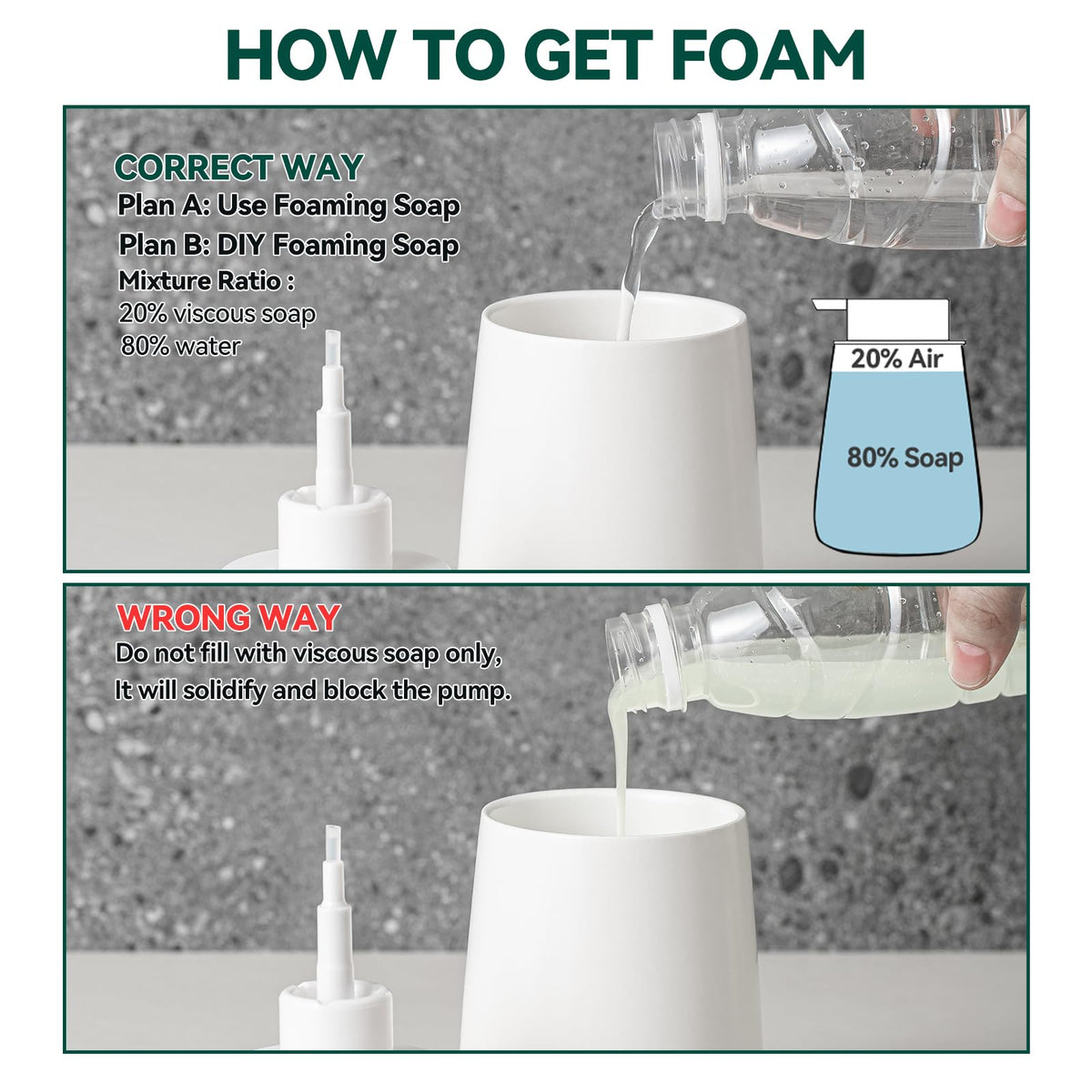 HOW TO GET FOAM

CORRECT WAY
Plan A: Use Foaming Soap
Plan B: DIY Foaming Soap
Mixture Ratio :
20% viscous soap
80% water

20% Air
80% Soap

WRONG WAY
Do not fill with viscous soap only,
It will solidify and block the pump.