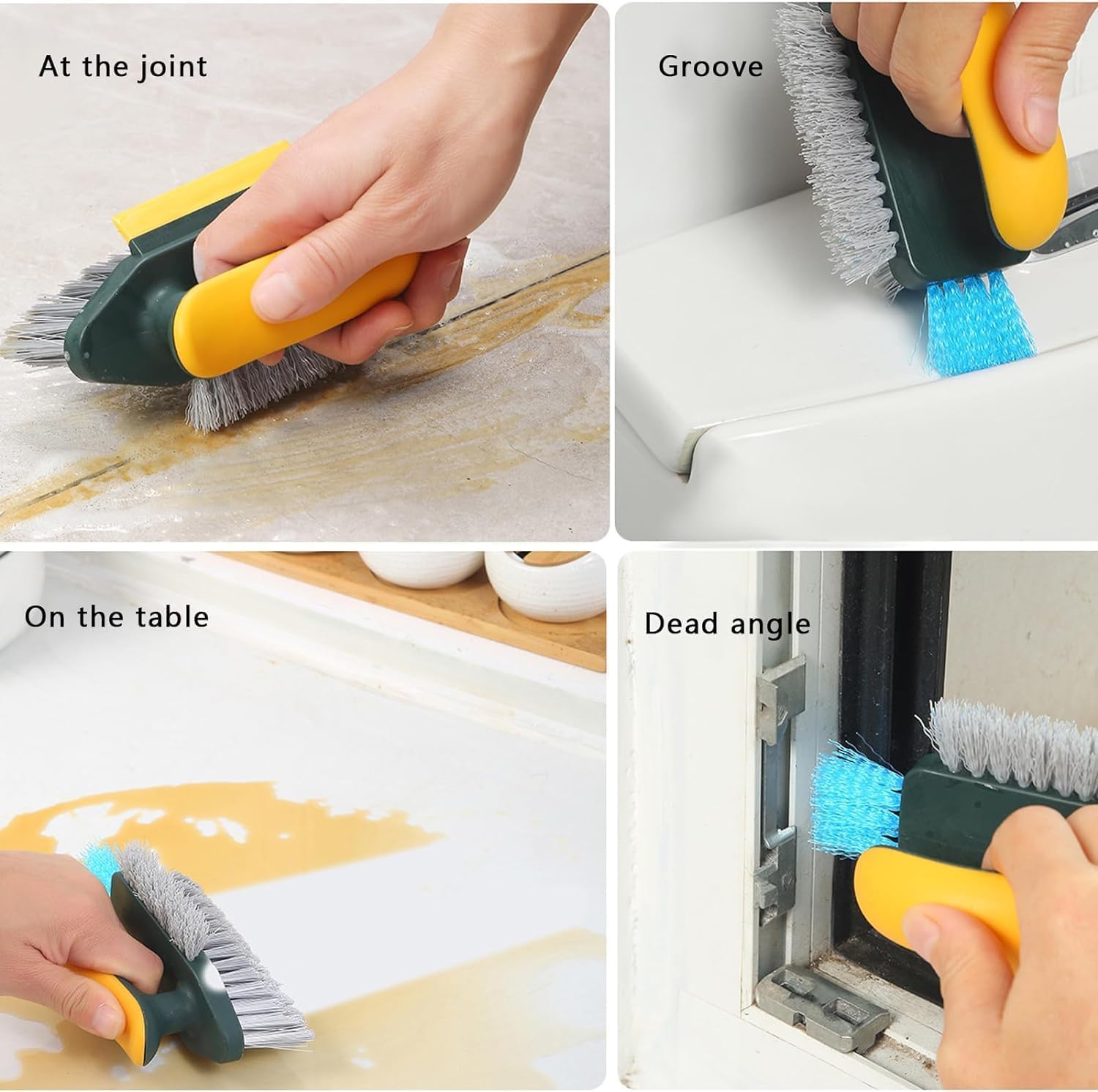 At the joint

Groove

On the table

Dead angle