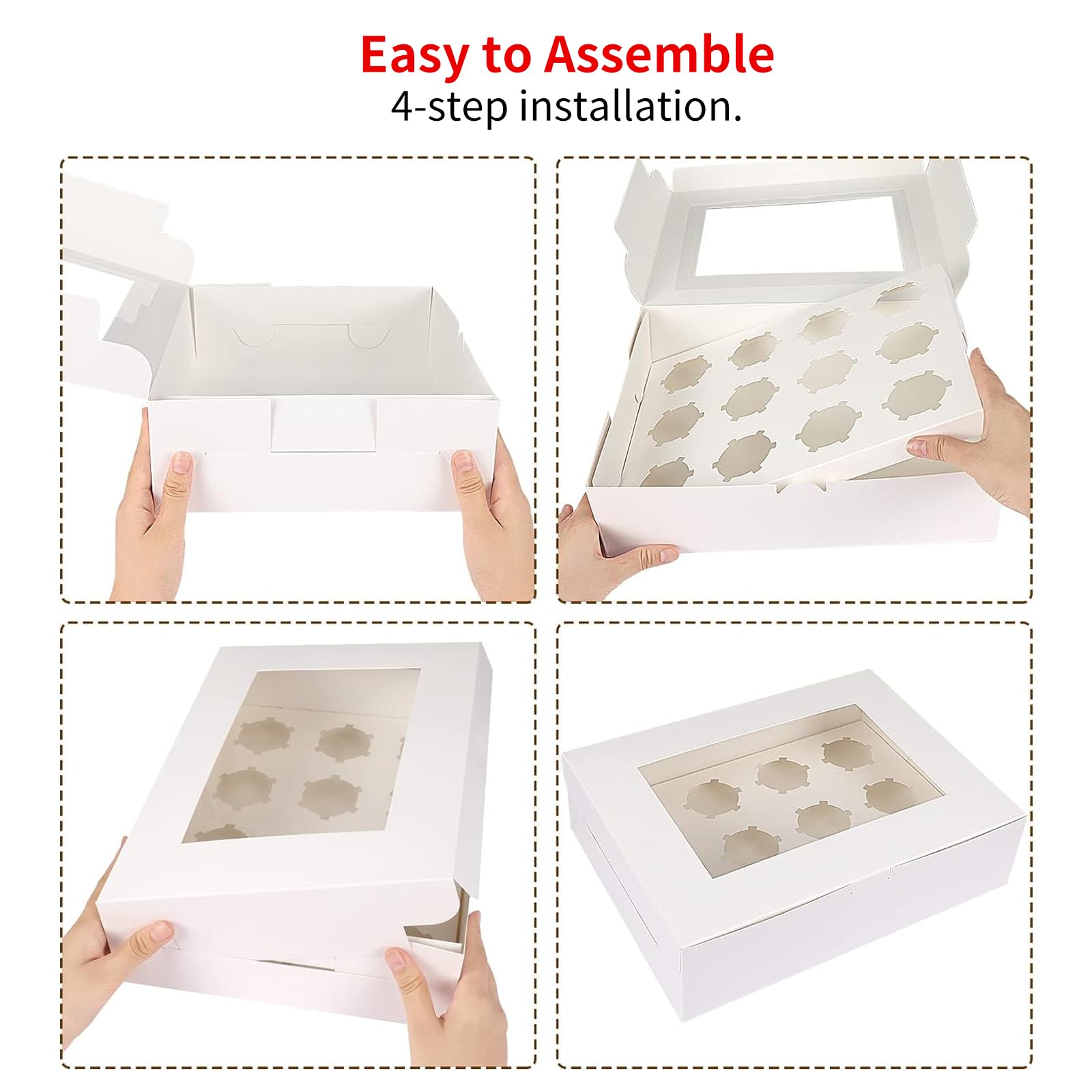 Easy to Assemble
4-step installation.