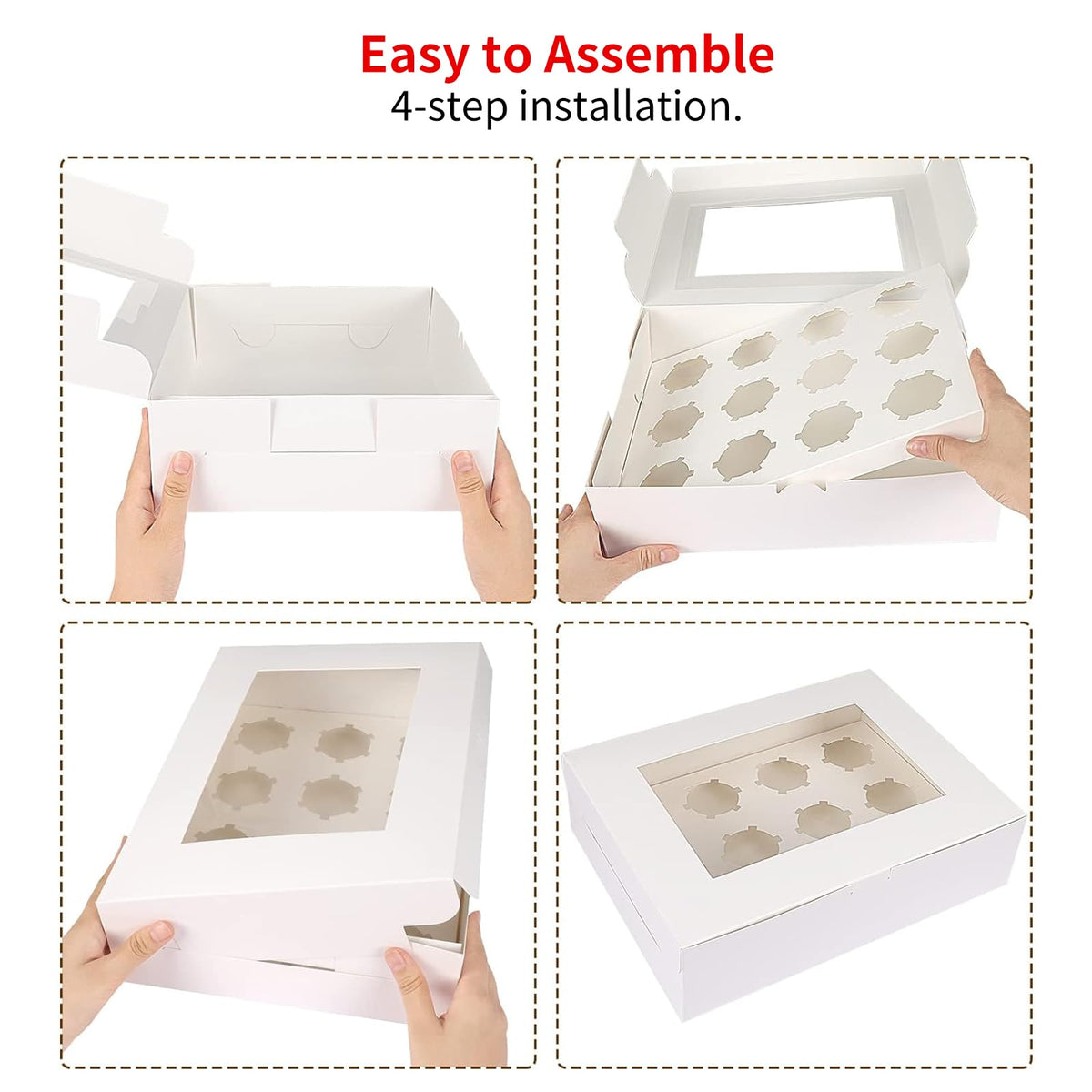 Easy to Assemble
4-step installation.