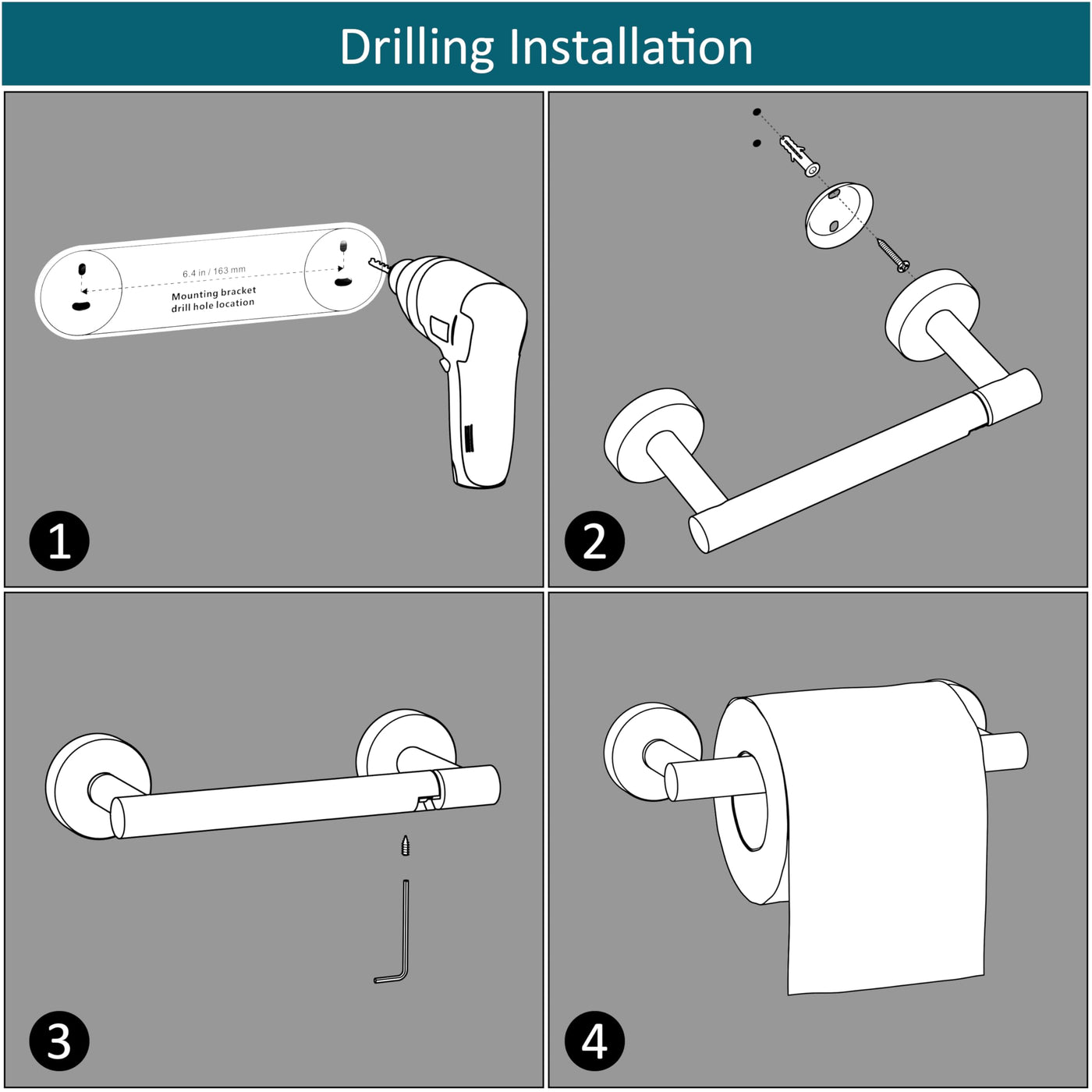 Drilling Installation

6.4 in / 163 mm

Mounting bracket drill hole location

1

2

3

4