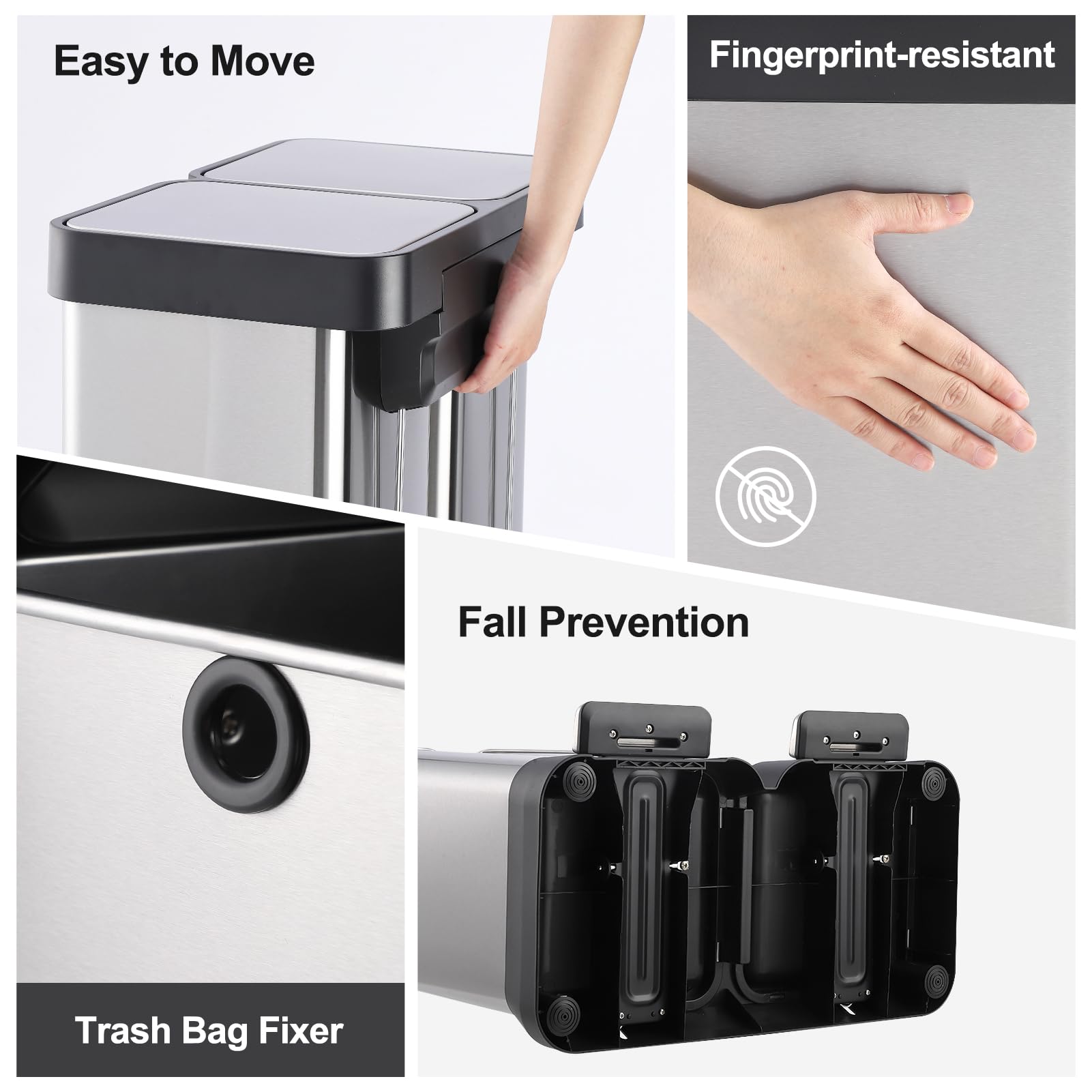 Easy to Move

Fingerprint-resistant

Fall Prevention

Trash Bag Fixer