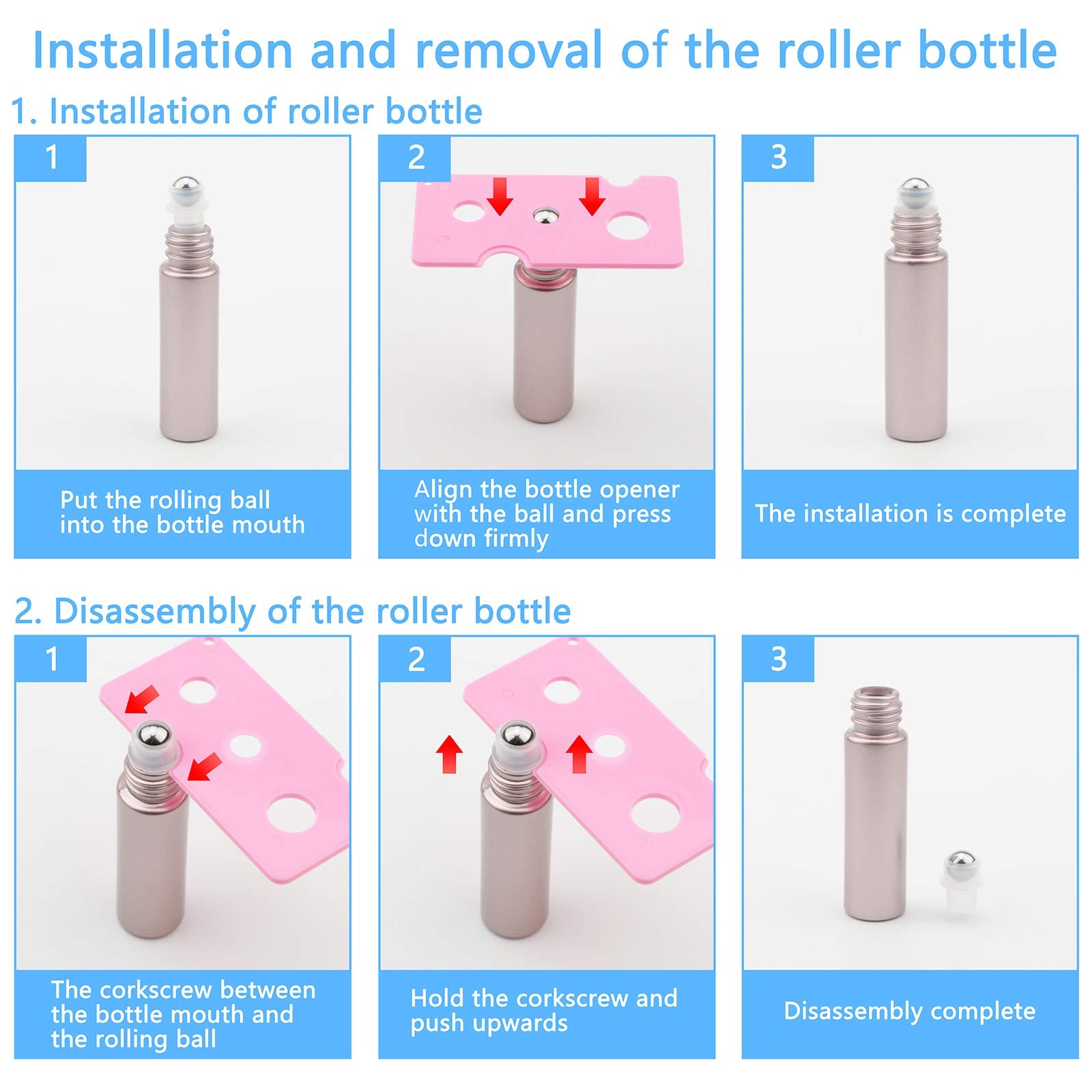 Installation and removal of the roller bottle

1. Installation of roller bottle

1
Put the rolling ball into the bottle mouth

2
Align the bottle opener with the ball and press down firmly

3
The installation is complete

2. Disassembly of the roller bottle

1
The corkscrew between the bottle mouth and the rolling ball

2
Hold the corkscrew and push upwards

3
Disassembly complete