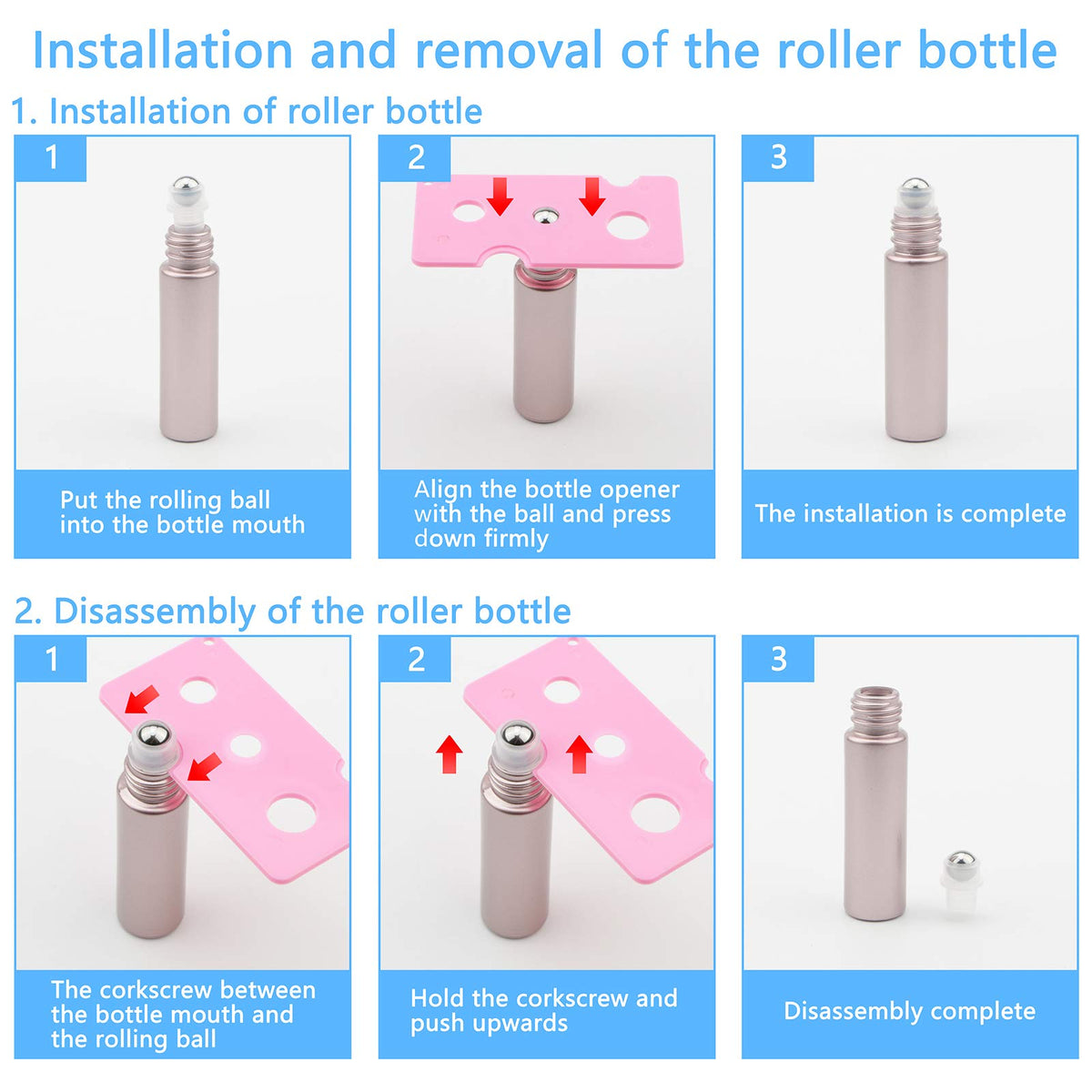 Installation and removal of the roller bottle

1. Installation of roller bottle

1

Put the rolling ball into the bottle mouth

2

Align the bottle opener with the ball and press down firmly

3

The installation is complete

2. Disassembly of the roller bottle

1

The corkscrew between the bottle mouth and the rolling ball

2

Hold the corkscrew and push upwards

3

Disassembly complete