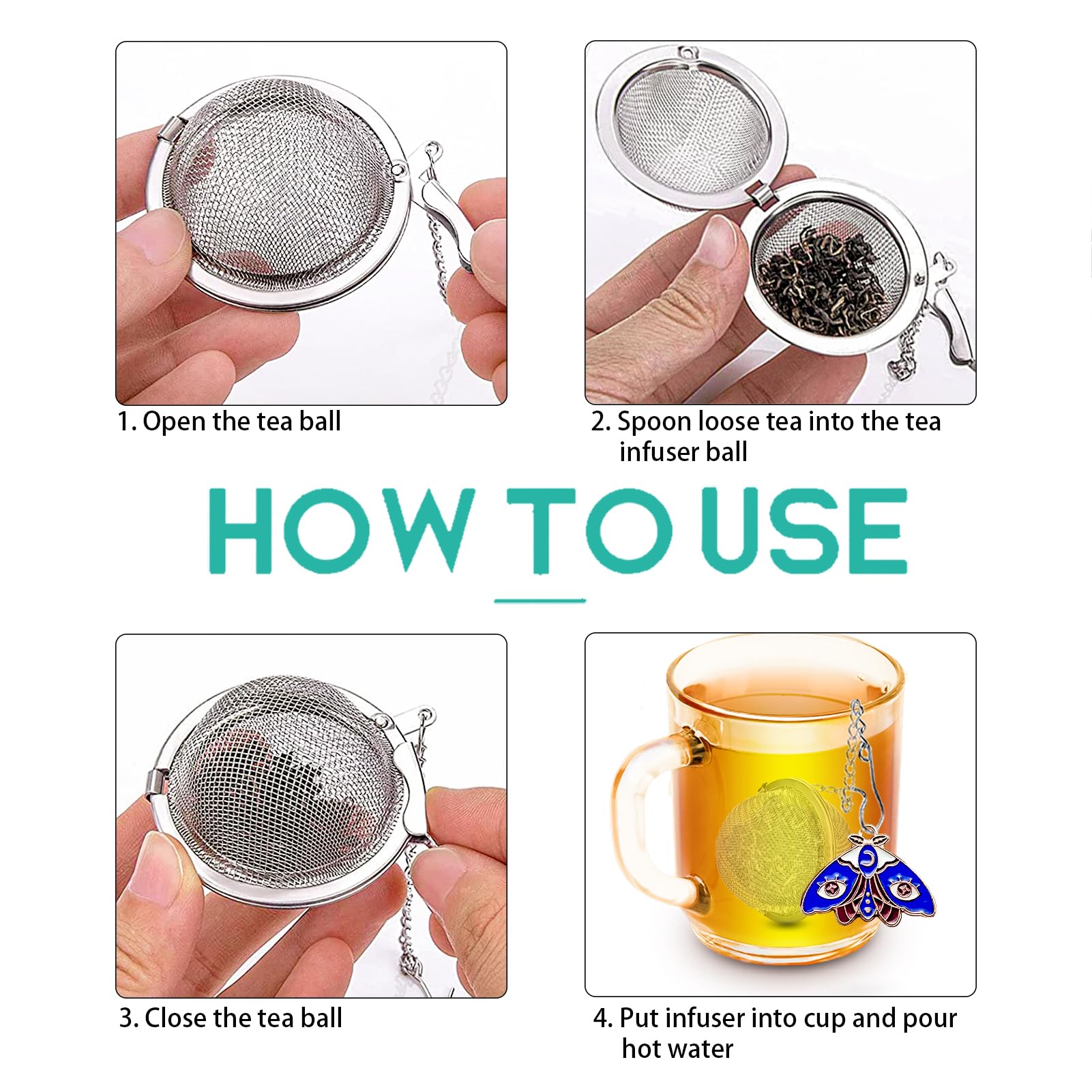 1. Open the tea ball

2. Spoon loose tea into the tea infuser ball

HOW TO USE

3. Close the tea ball

4. Put infuser into cup and pour hot water