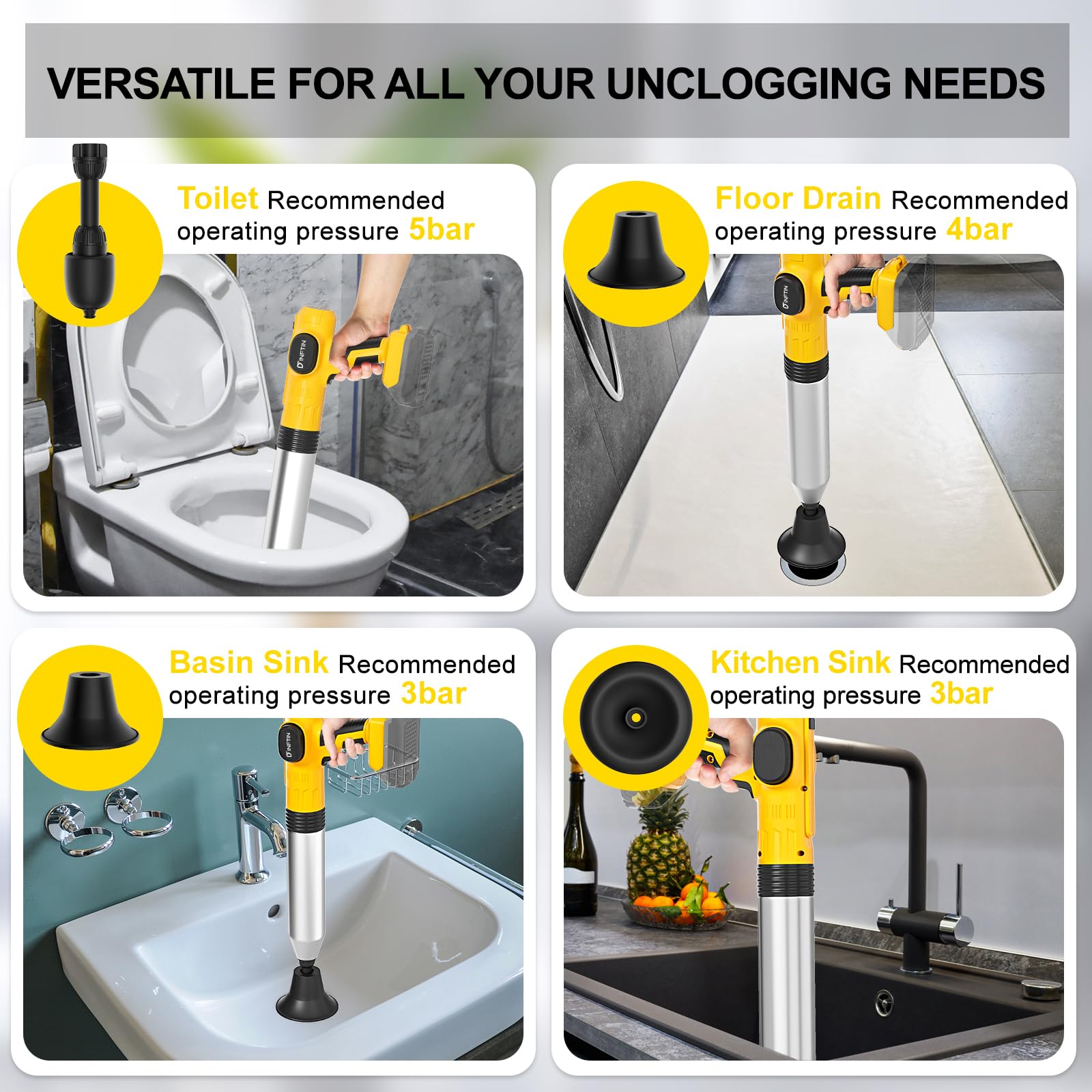 VERSATILE FOR ALL YOUR UNCLOGGING NEEDS

Toilet Recommended operating pressure 5bar

INFTIN

Floor Drain Recommended operating pressure 4bar

INFTIN

Basin Sink Recommended operating pressure 3bar

INFTIN

Kitchen Sink Recommended operating pressure 3bar