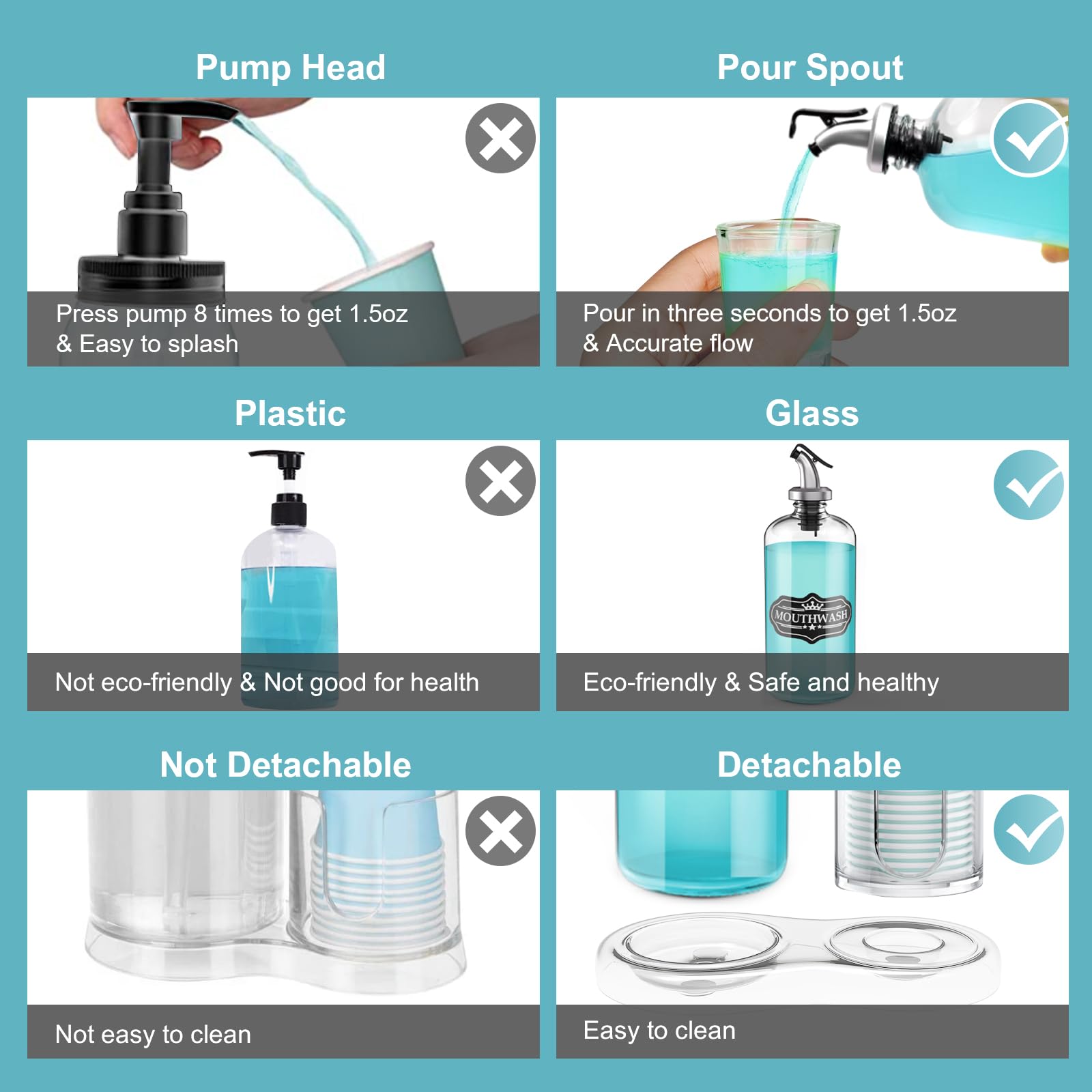 Pump Head

Press pump 8 times to get 1.5oz
& Easy to splash

Pour Spout

Pour in three seconds to get 1.5oz
& Accurate flow

Plastic

Not eco-friendly & Not good for health

Glass

MOUTHWASH

Eco-friendly & Safe and healthy

Not Detachable

Not easy to clean

Detachable

Easy to clean