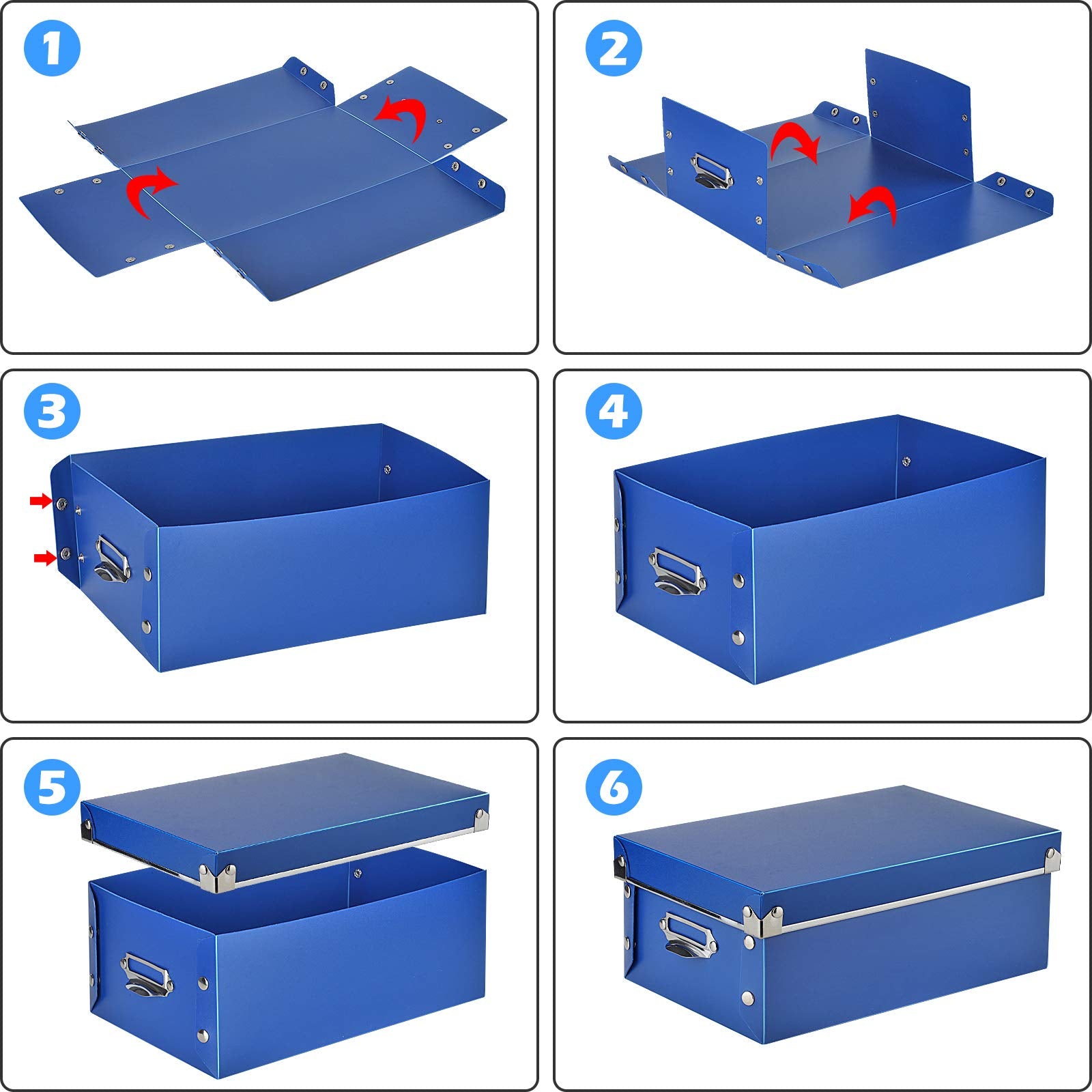 1

2

3

4

5

6