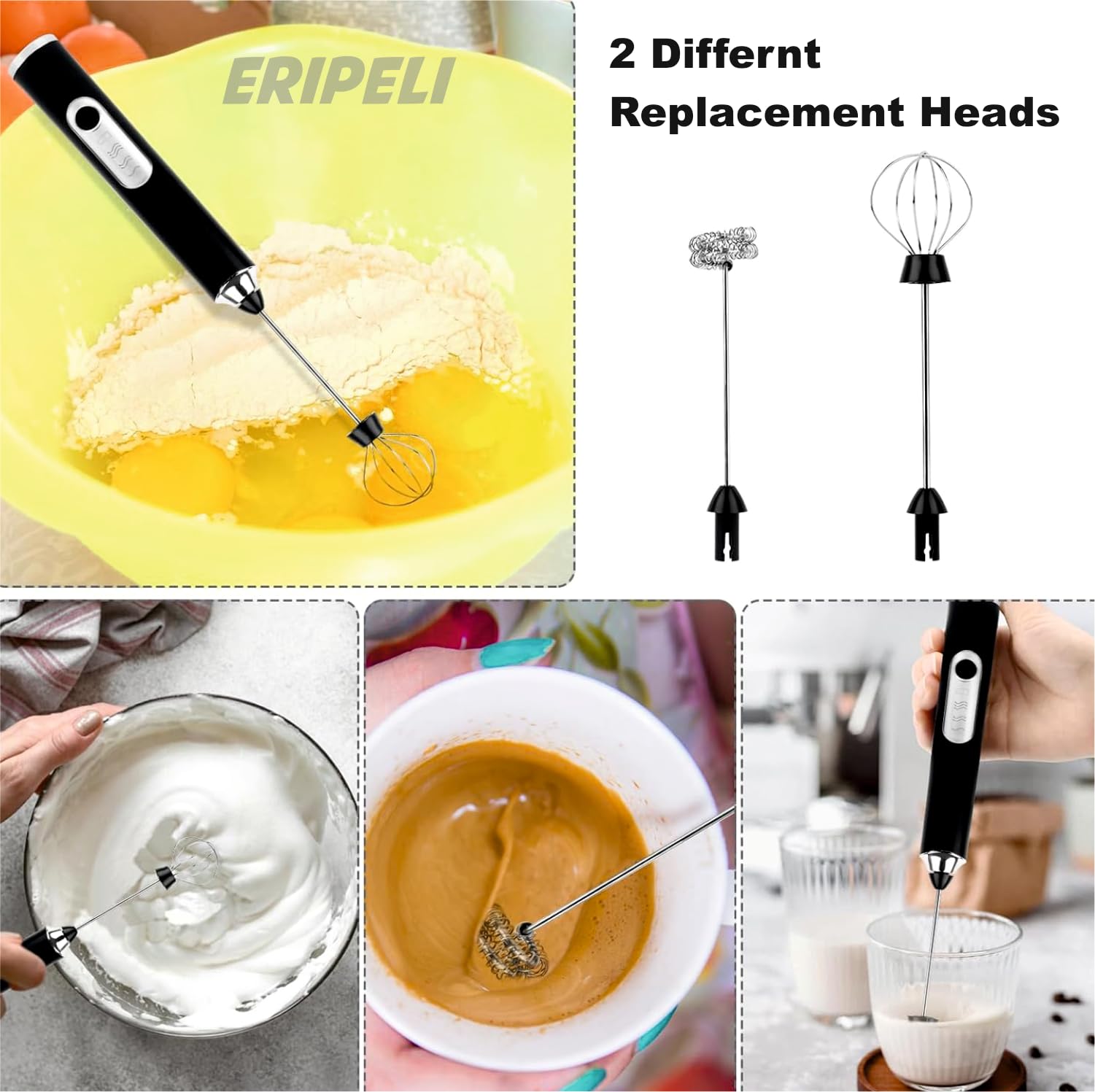 ERIPELI

2 Differnt Replacement Heads