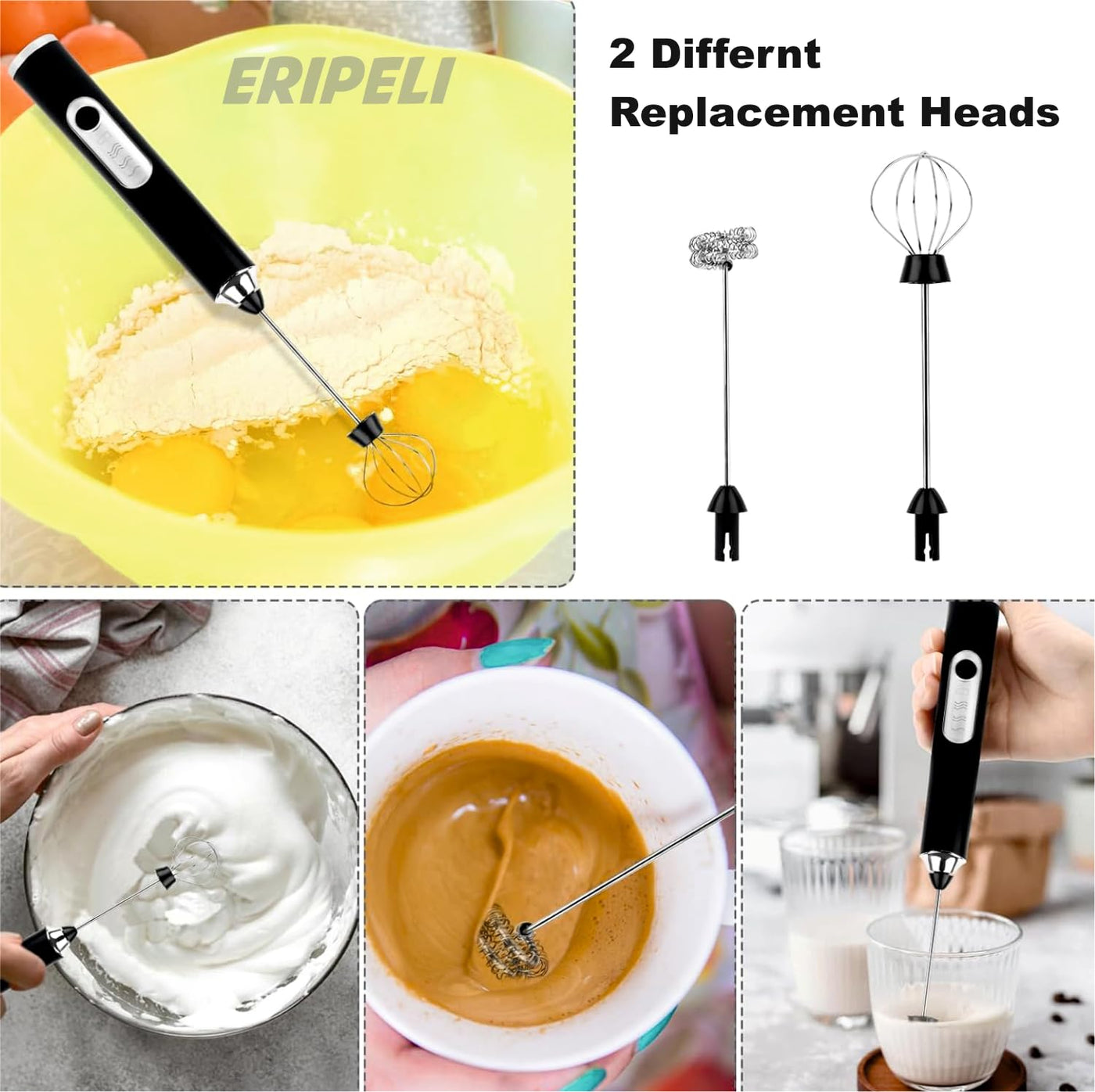 ERIPELI

2 Differnt Replacement Heads