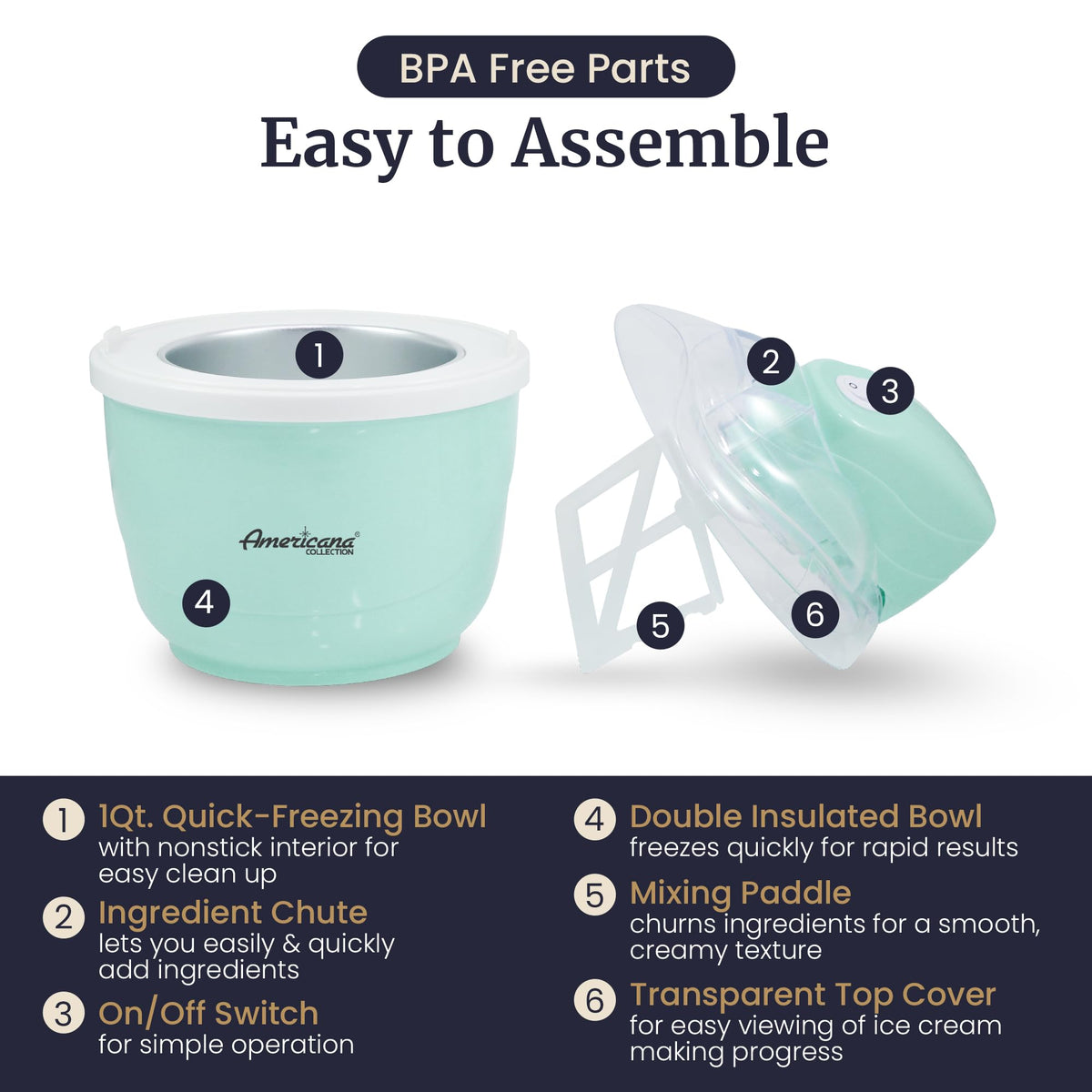 BPA Free Parts

Easy to Assemble

1

2

3

Americana® COLLECTION

4

5

6

1 1Qt. Quick-Freezing Bowl
with nonstick interior for easy clean up

2 Ingredient Chute
lets you easily & quickly add ingredients

3 On/Off Switch
for simple operation

4 Double Insulated Bowl
freezes quickly for rapid results

5 Mixing Paddle
churns ingredients for a smooth, creamy texture

6 Transparent Top Cover
for easy viewing of ice cream making progress