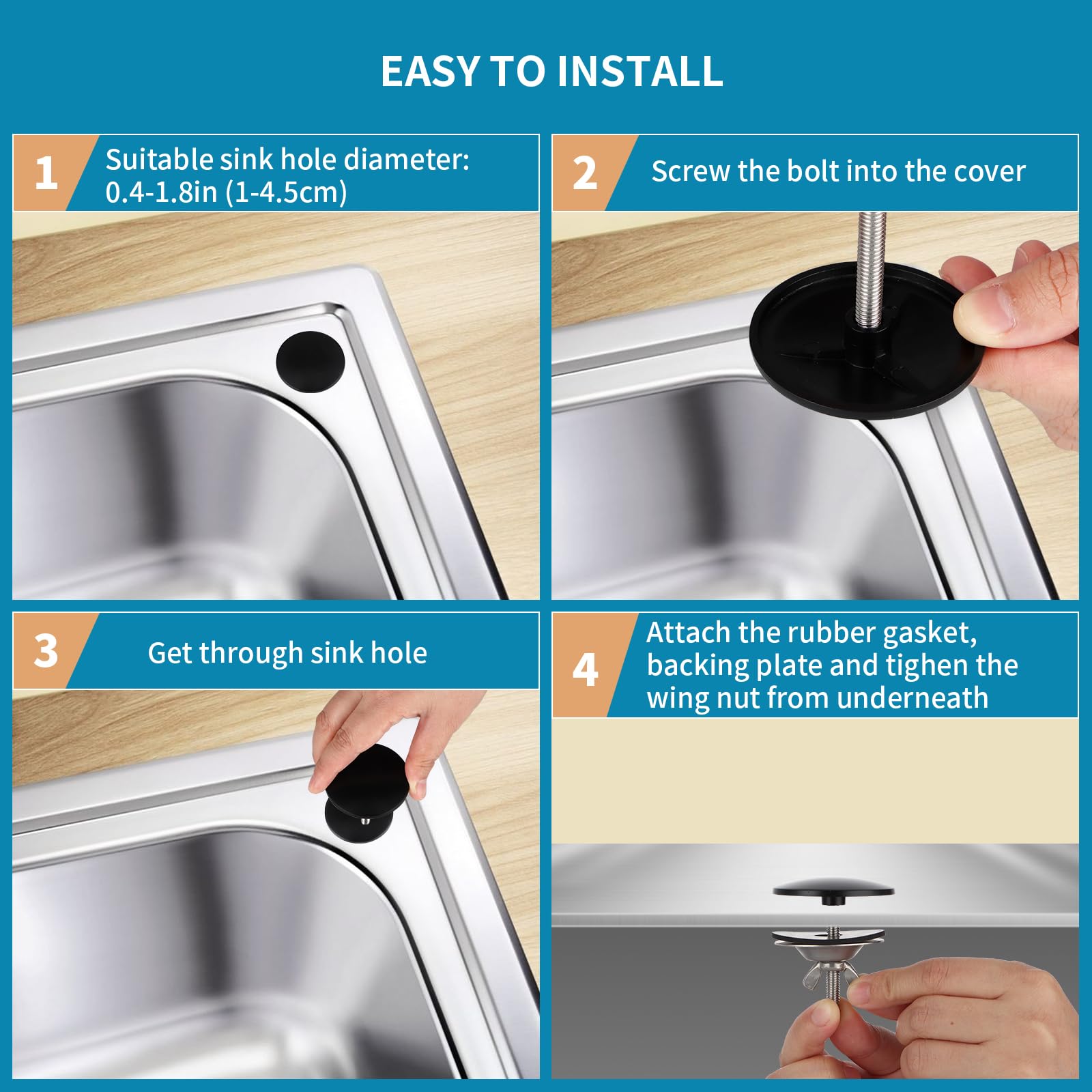 EASY TO INSTALL

1 Suitable sink hole diameter: 0.4-1.8in (1-4.5cm)

2 Screw the bolt into the cover

3 Get through sink hole

4 Attach the rubber gasket, backing plate and tighen the wing nut from underneath