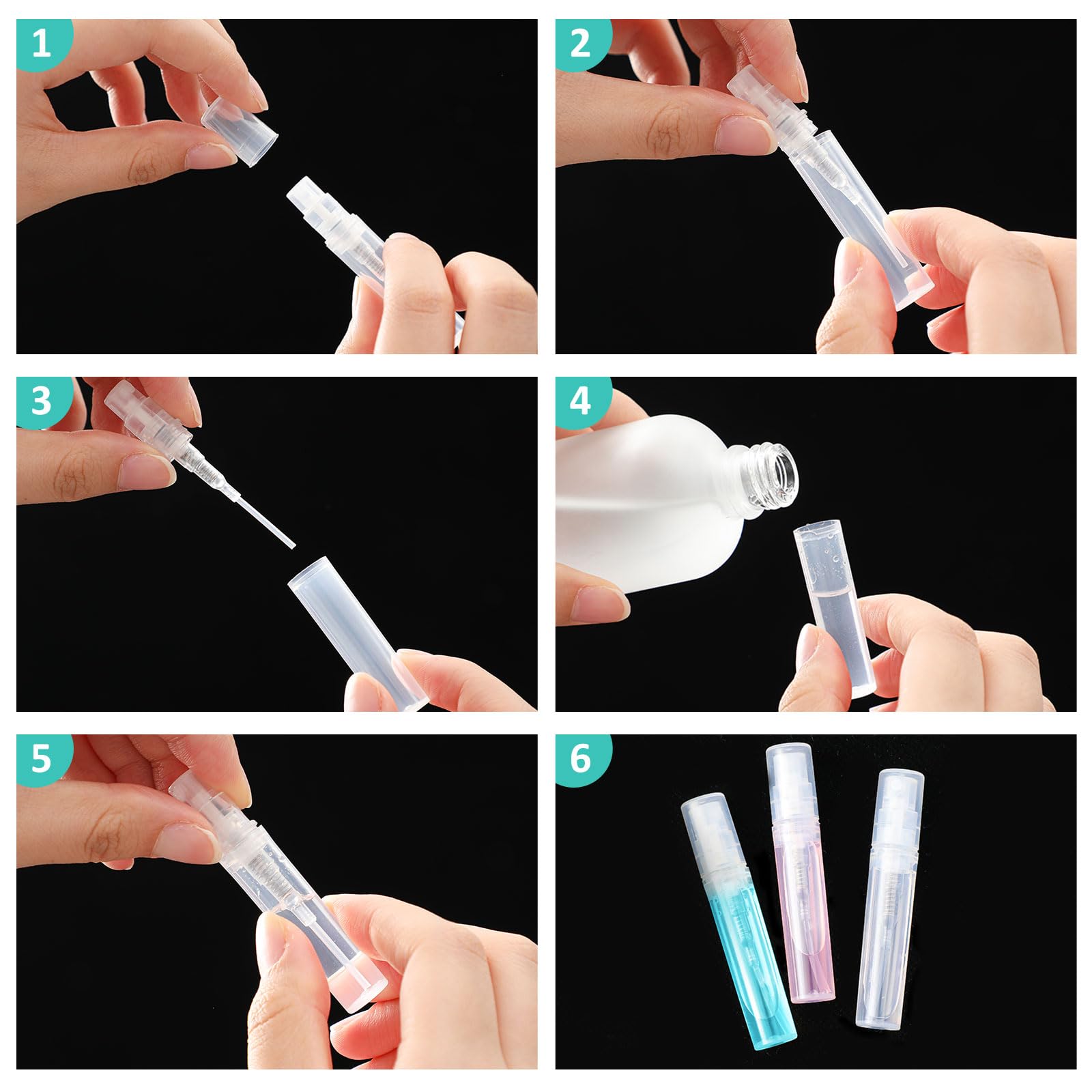 1

2

3

4

5

6