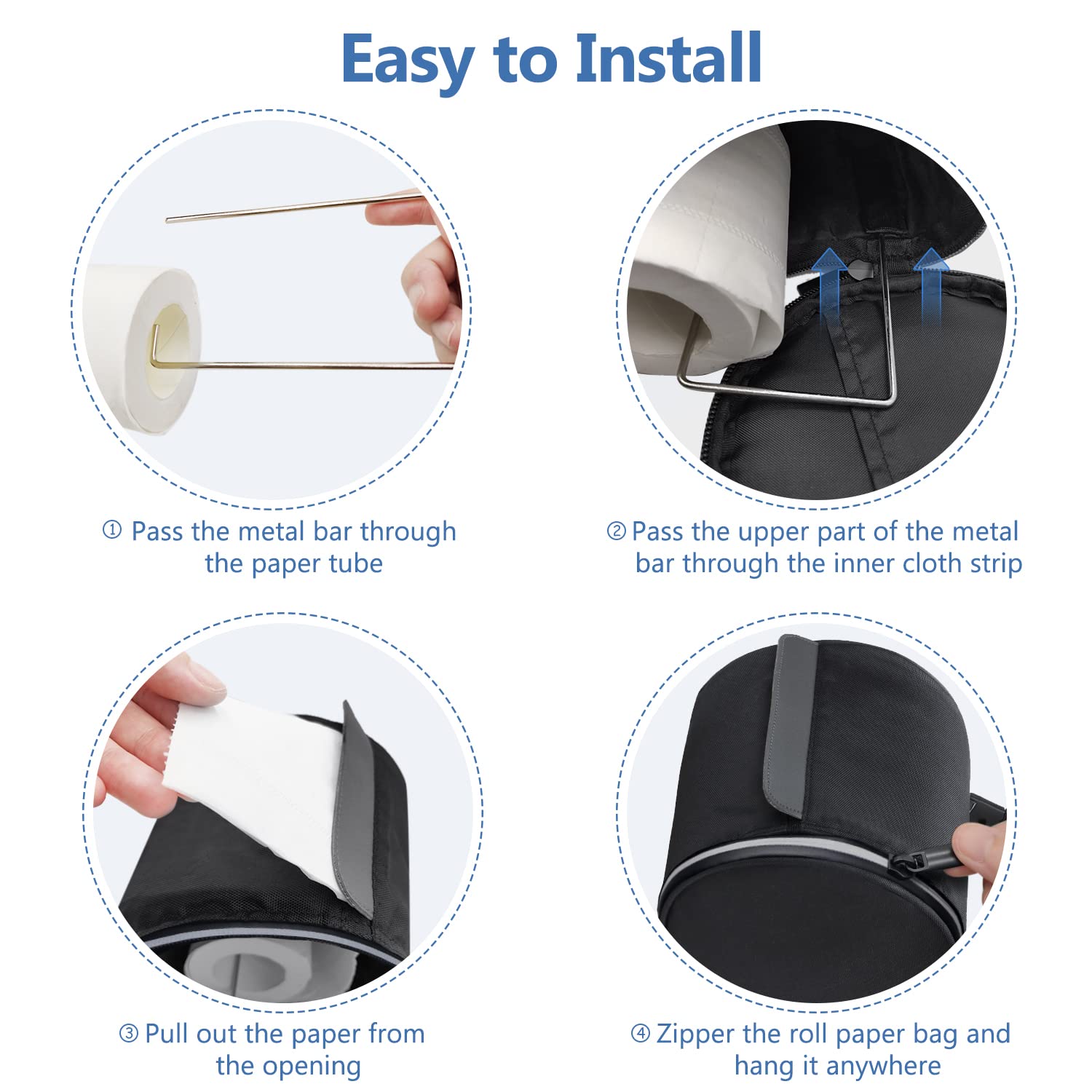 Easy to Install

① Pass the metal bar through the paper tube

② Pass the upper part of the metal bar through the inner cloth strip

③ Pull out the paper from the opening

④ Zipper the roll paper bag and hang it anywhere