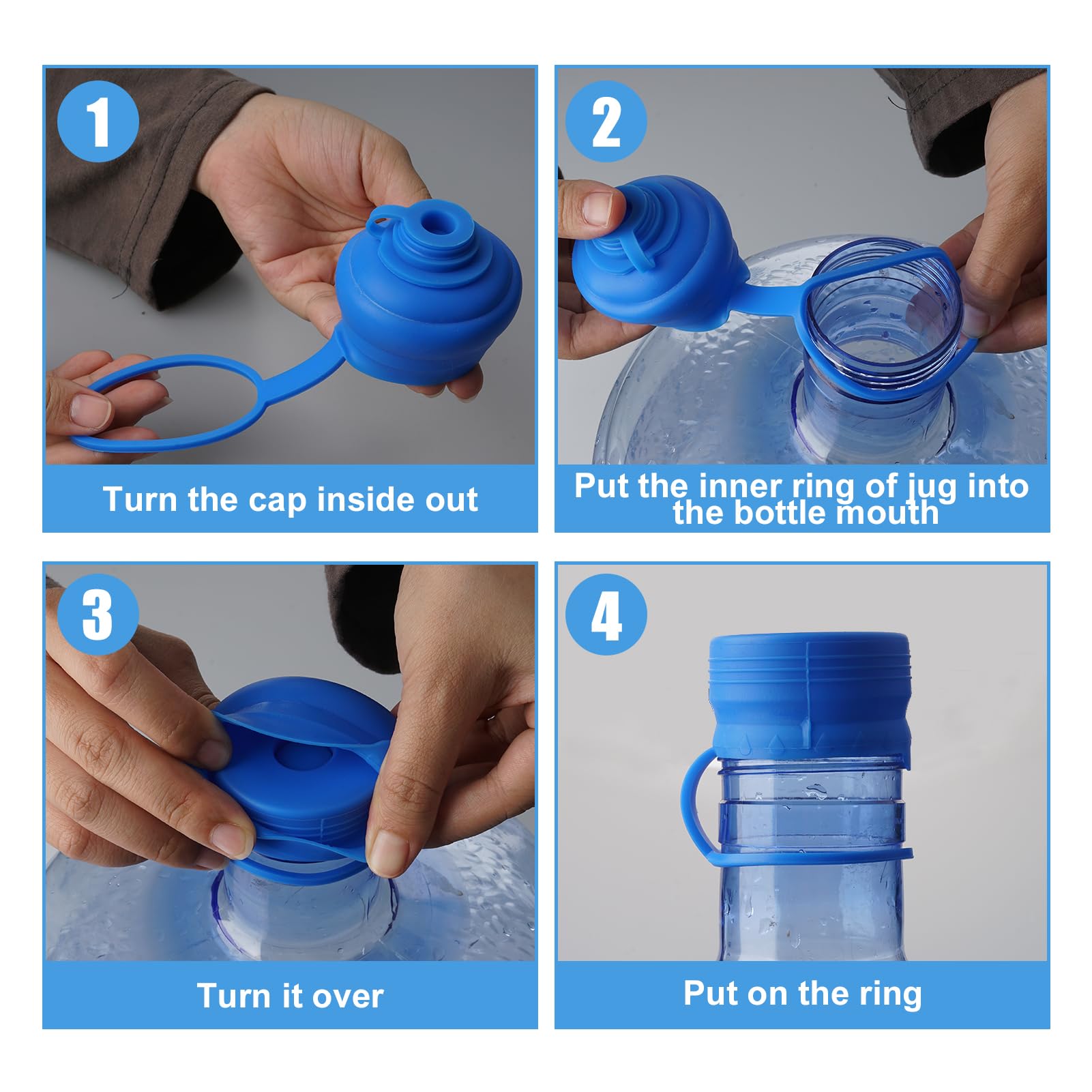 1

Turn the cap inside out

2

Put the inner ring of jug into the bottle mouth

3

Turn it over

4

Put on the ring