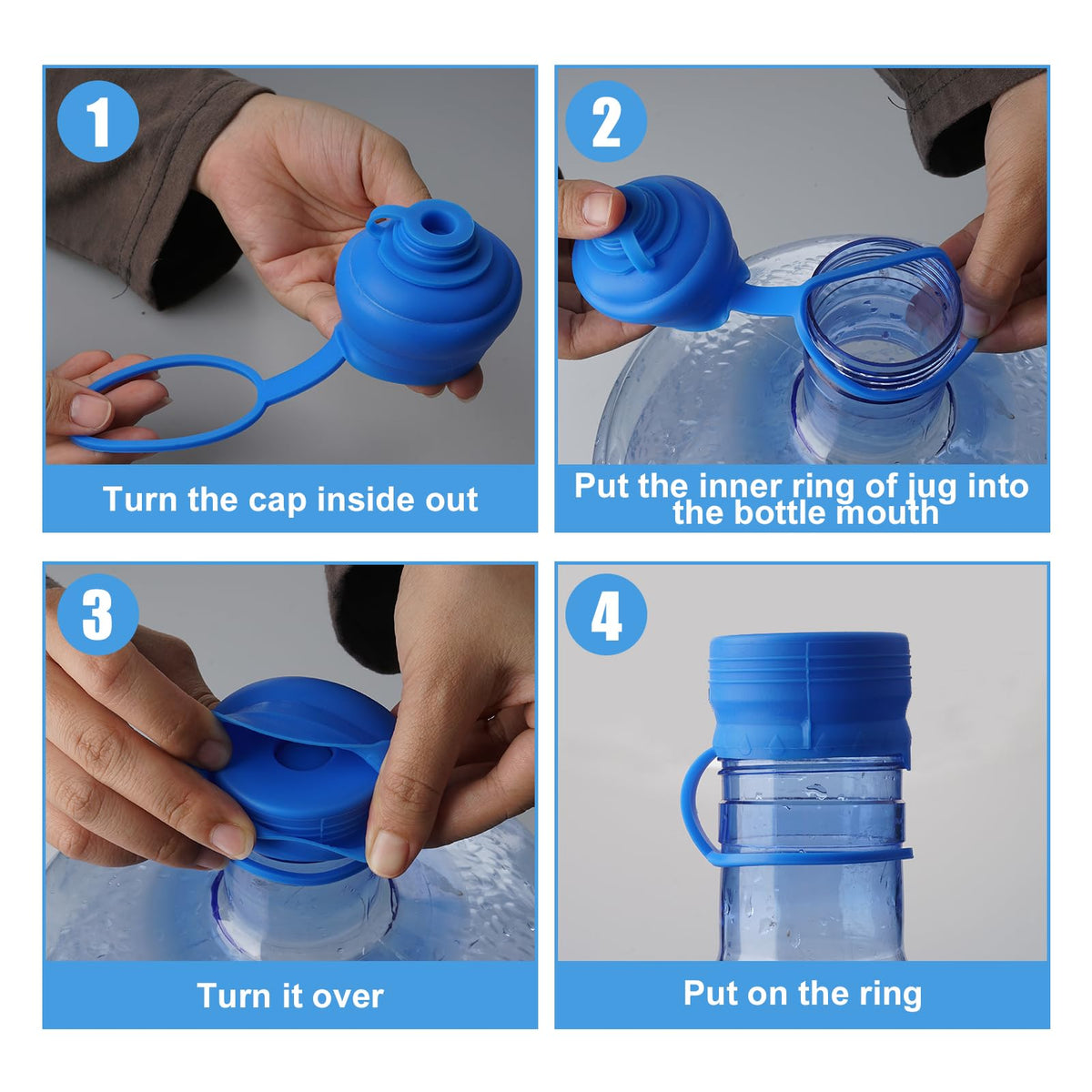 1

Turn the cap inside out

2

Put the inner ring of jug into the bottle mouth

3

Turn it over

4

Put on the ring