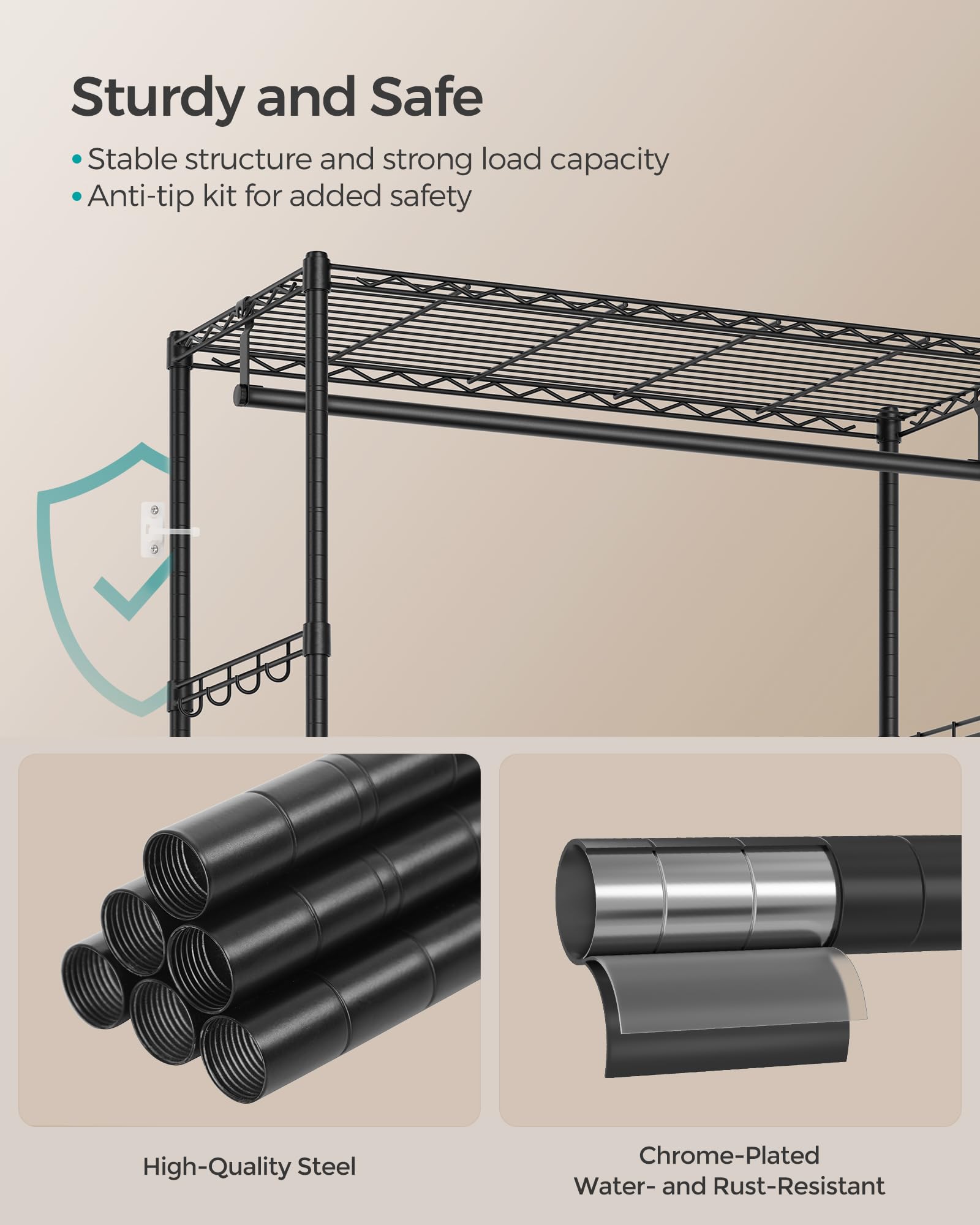 Sturdy and Safe

• Stable structure and strong load capacity
• Anti-tip kit for added safety

High-Quality Steel

Chrome-Plated
Water- and Rust-Resistant