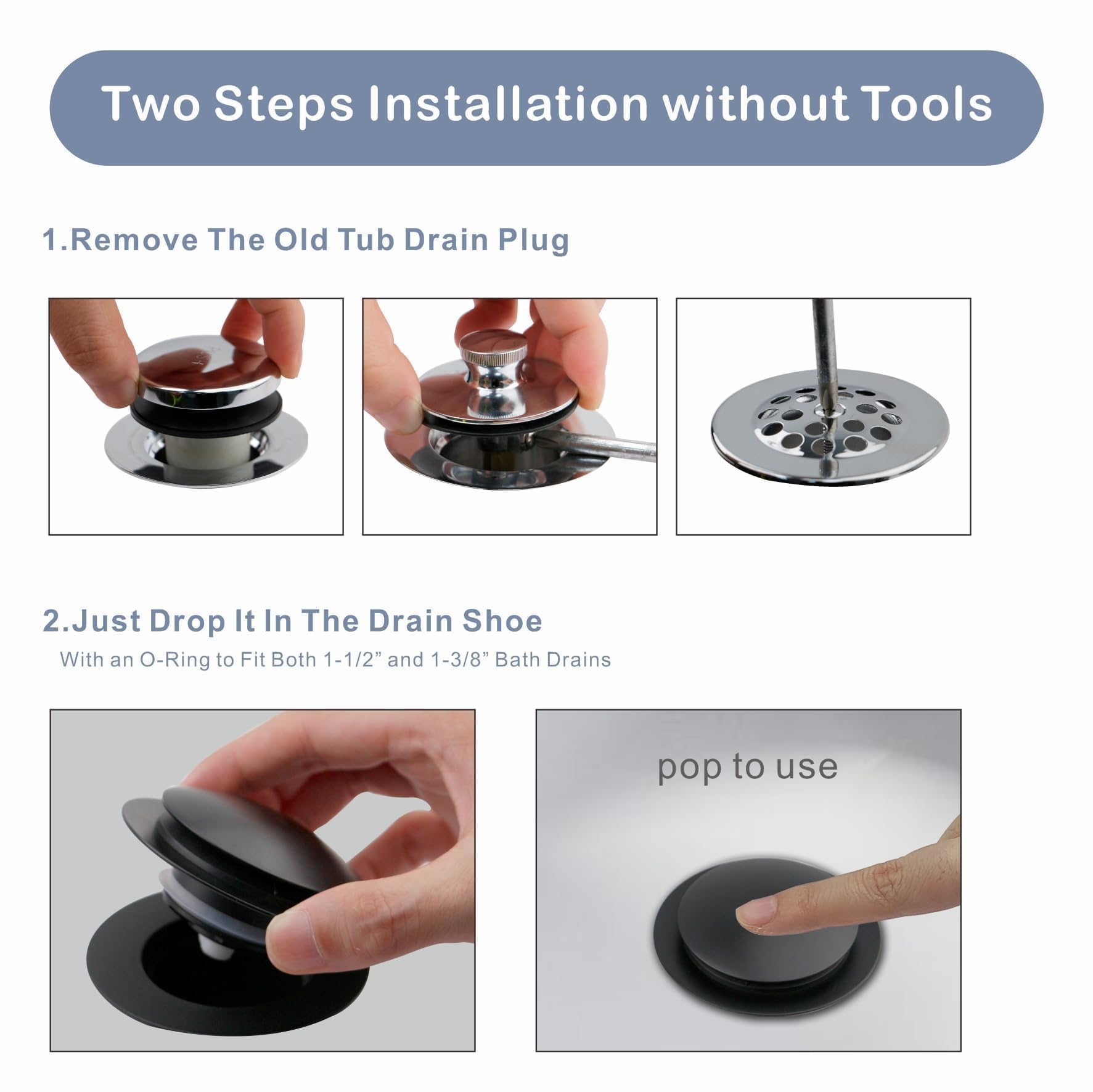 Two Steps Installation without Tools

1.Remove The Old Tub Drain Plug

2.Just Drop It In The Drain Shoe

With an O-Ring to Fit Both 1-1/2” and 1-3/8” Bath Drains

pop to use