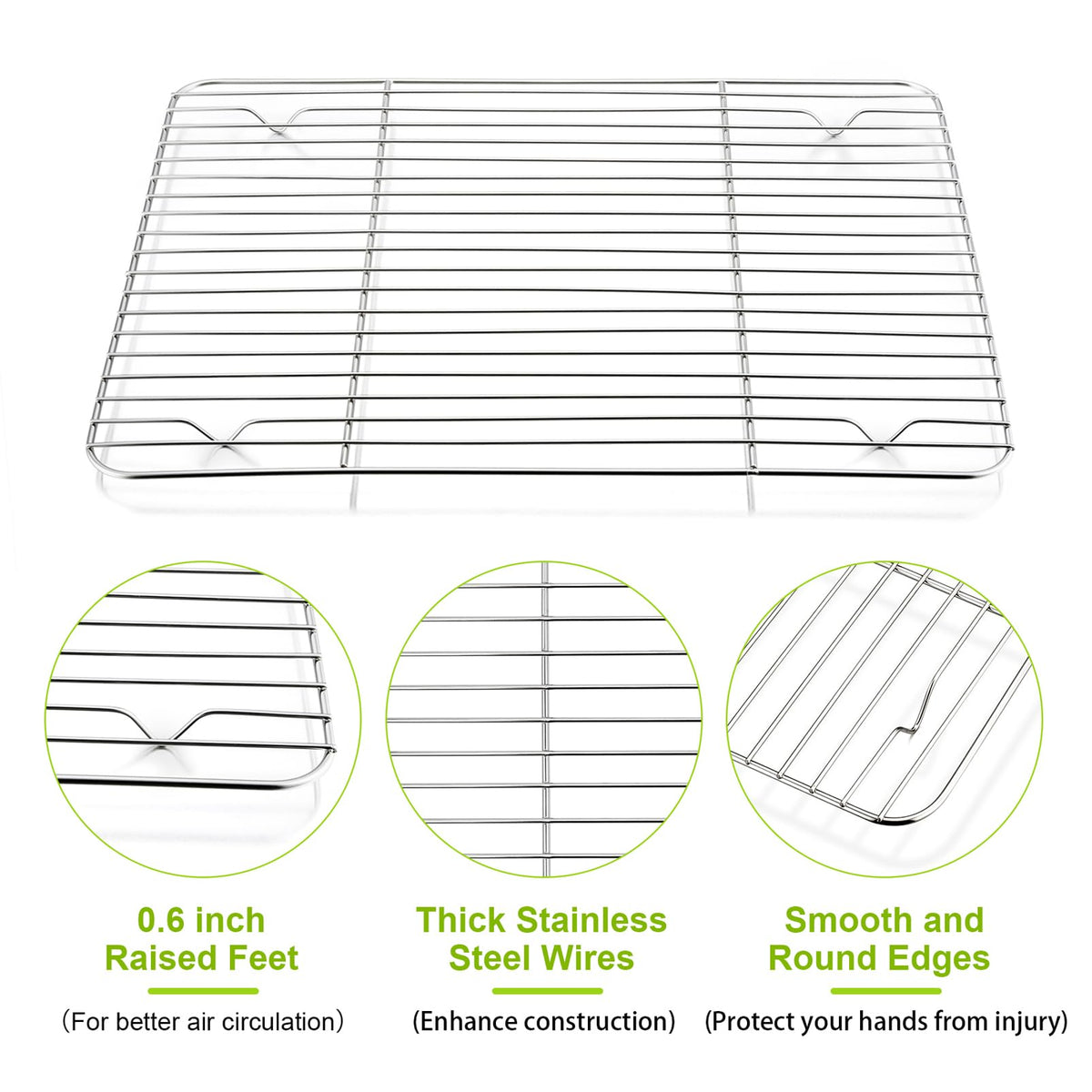 0.6 inch
Raised Feet

（For better air circulation）

Thick Stainless
Steel Wires

(Enhance construction)

Smooth and
Round Edges

(Protect your hands from injury)