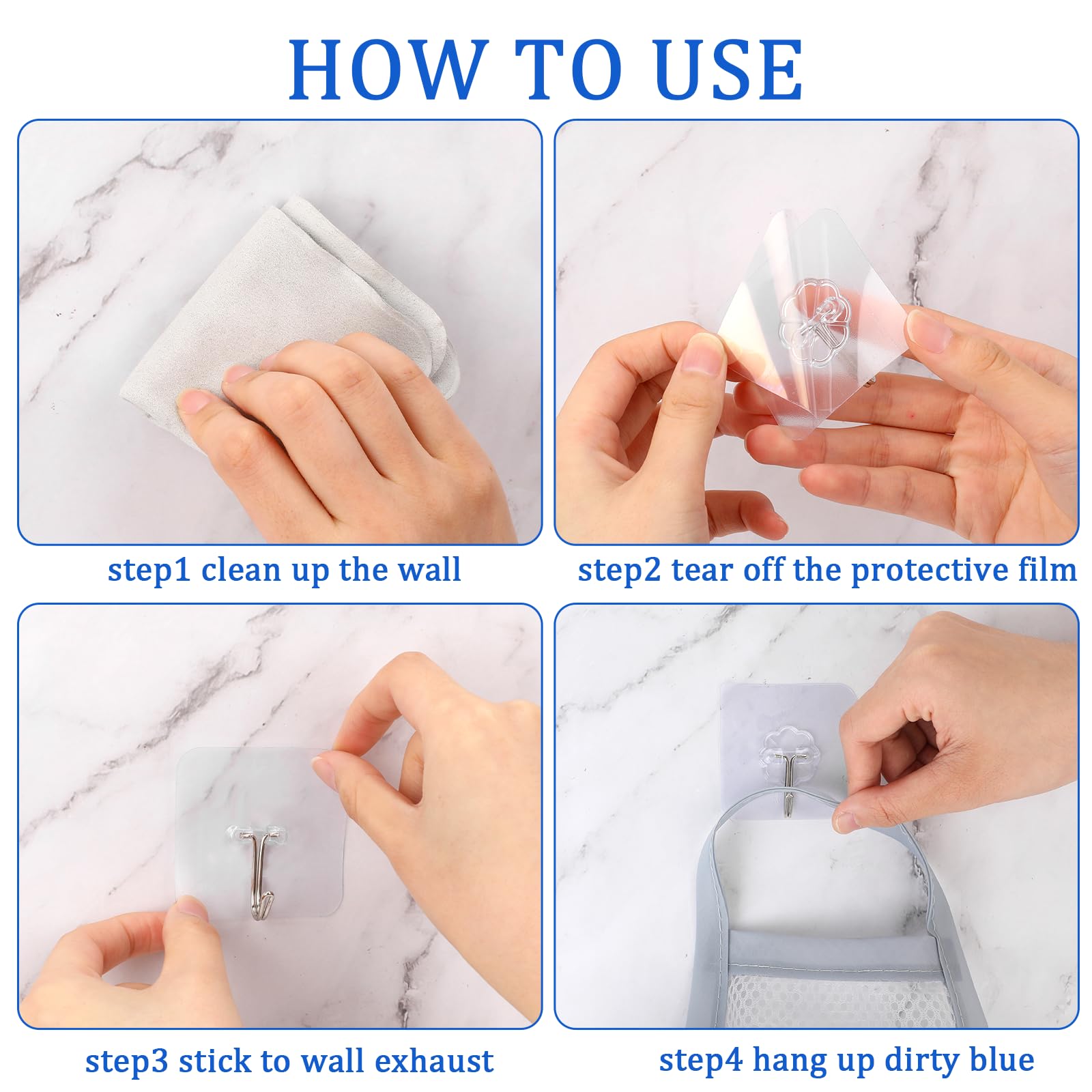 HOW TO USE

step1 clean up the wall

step2 tear off the protective film

step3 stick to wall exhaust

step4 hang up dirty blue