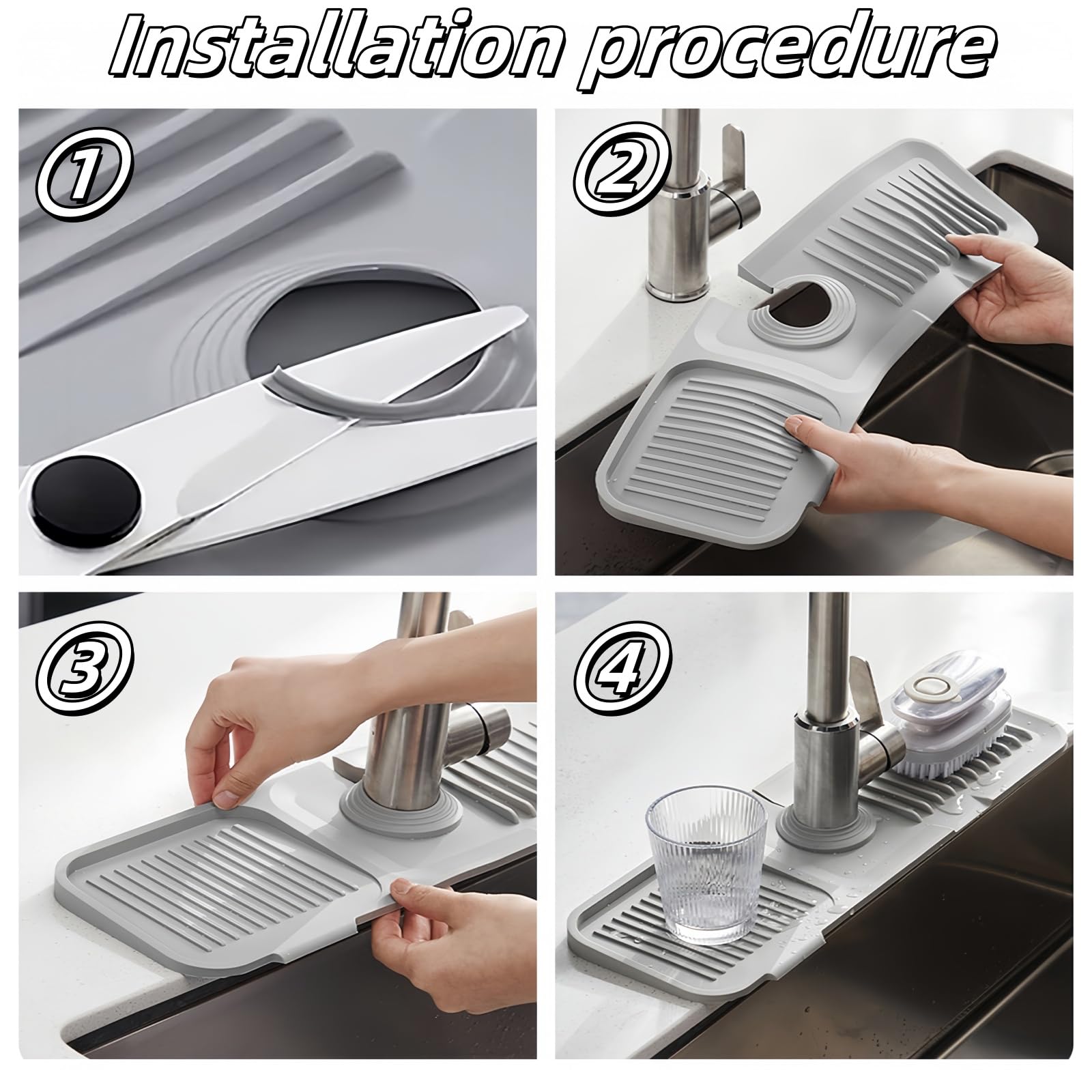 Installation procedure

①

②

③

④