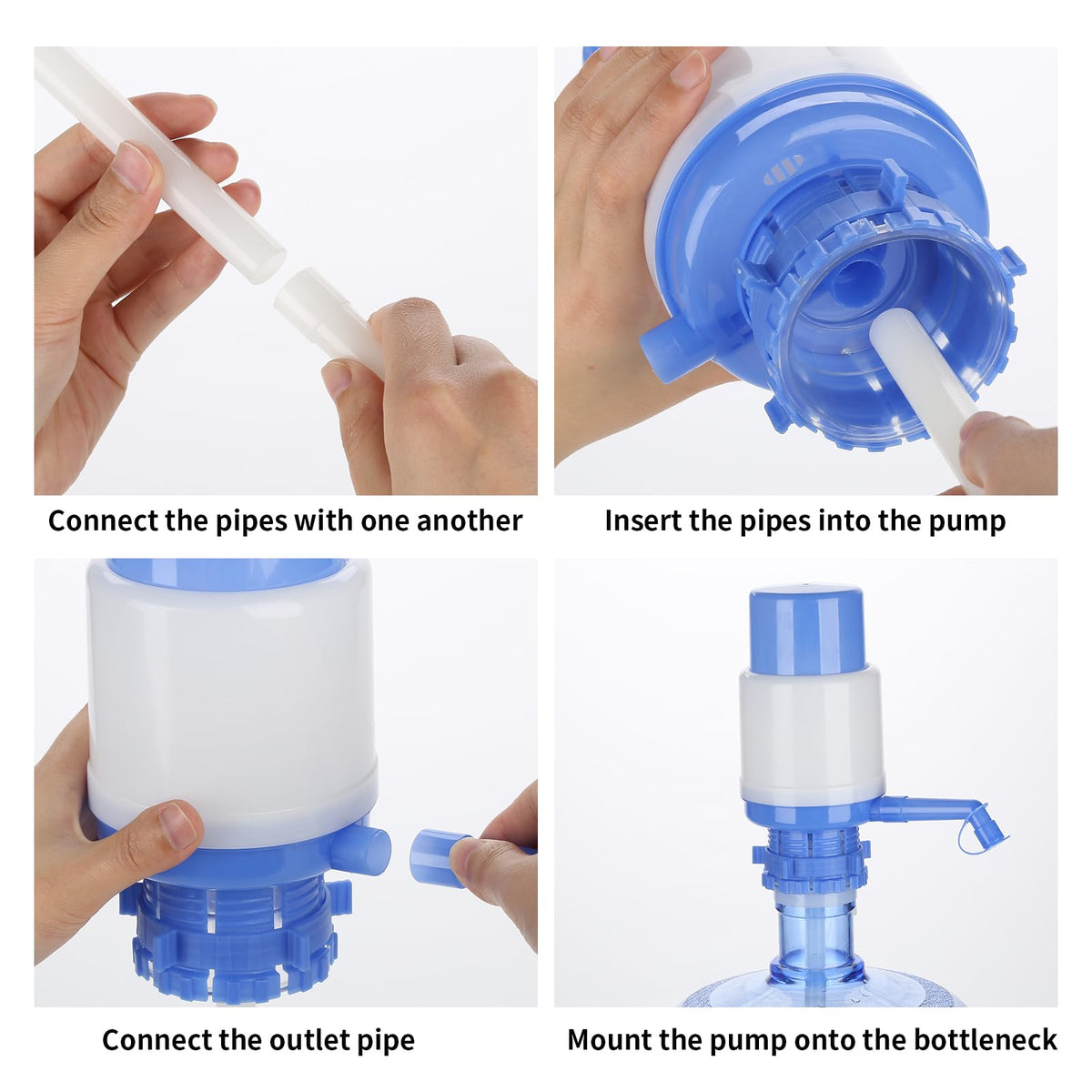 Connect the pipes with one another

Insert the pipes into the pump

Connect the outlet pipe

Mount the pump onto the bottleneck