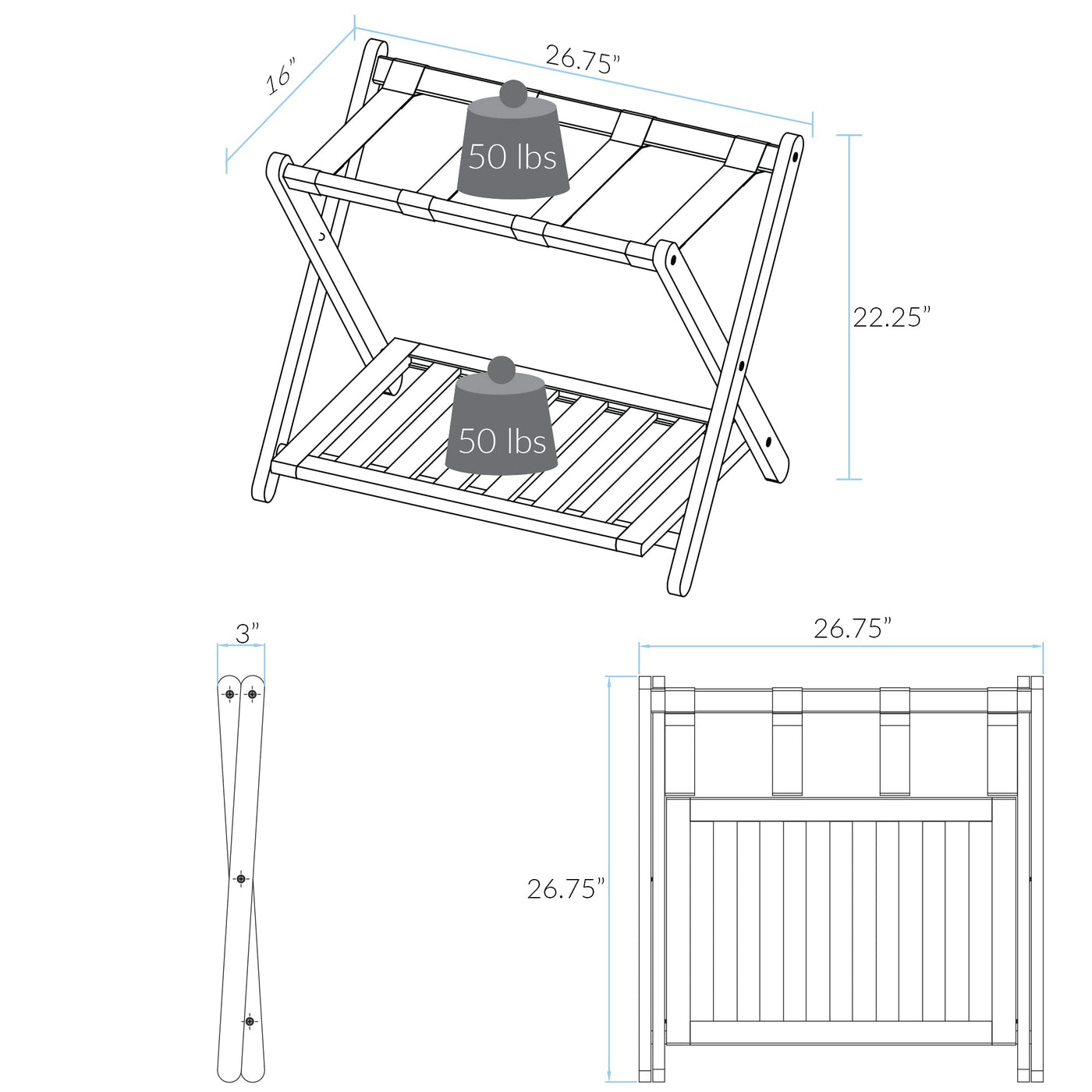 16"
26.75"
50 lbs
22.25"
50 lbs
3"
26.75"
26.75"