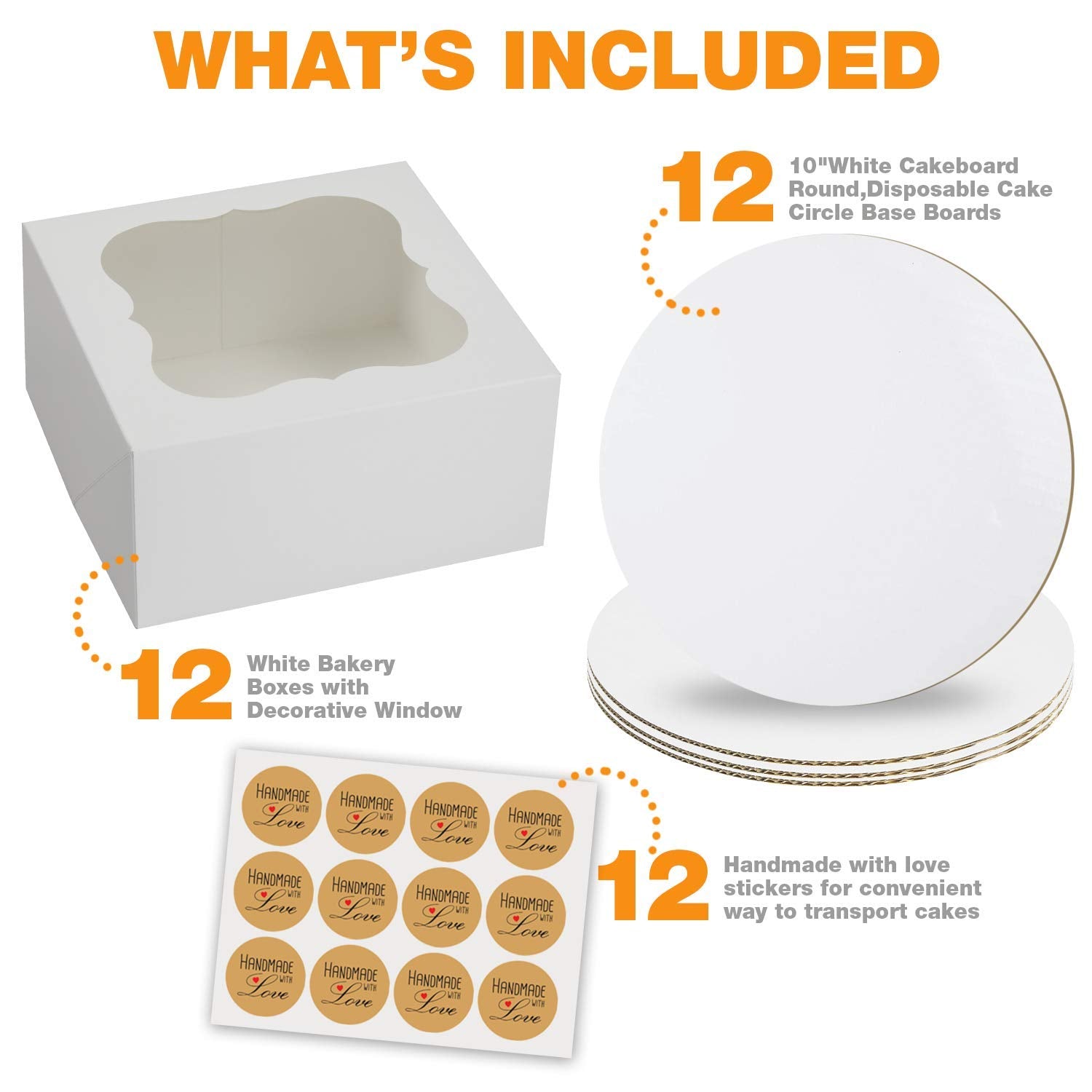 WHAT'S INCLUDED

12 10"White Cakeboard Round,Disposable Cake Circle Base Boards

12 White Bakery Boxes with Decorative Window

HANDMADE WITH Love
HANDMADE WITH Love
HANDMADE WITH Love
HANDMADE WITH Love
HANDMADE WITH Love
HANDMADE WITH Love
HANDMADE WITH Love
HANDMADE WITH Love
HANDMADE WITH Love
HANDMADE WITH Love
HANDMADE WITH Love
HANDMADE WITH Love

12 Handmade with love stickers for convenient way to transport cakes