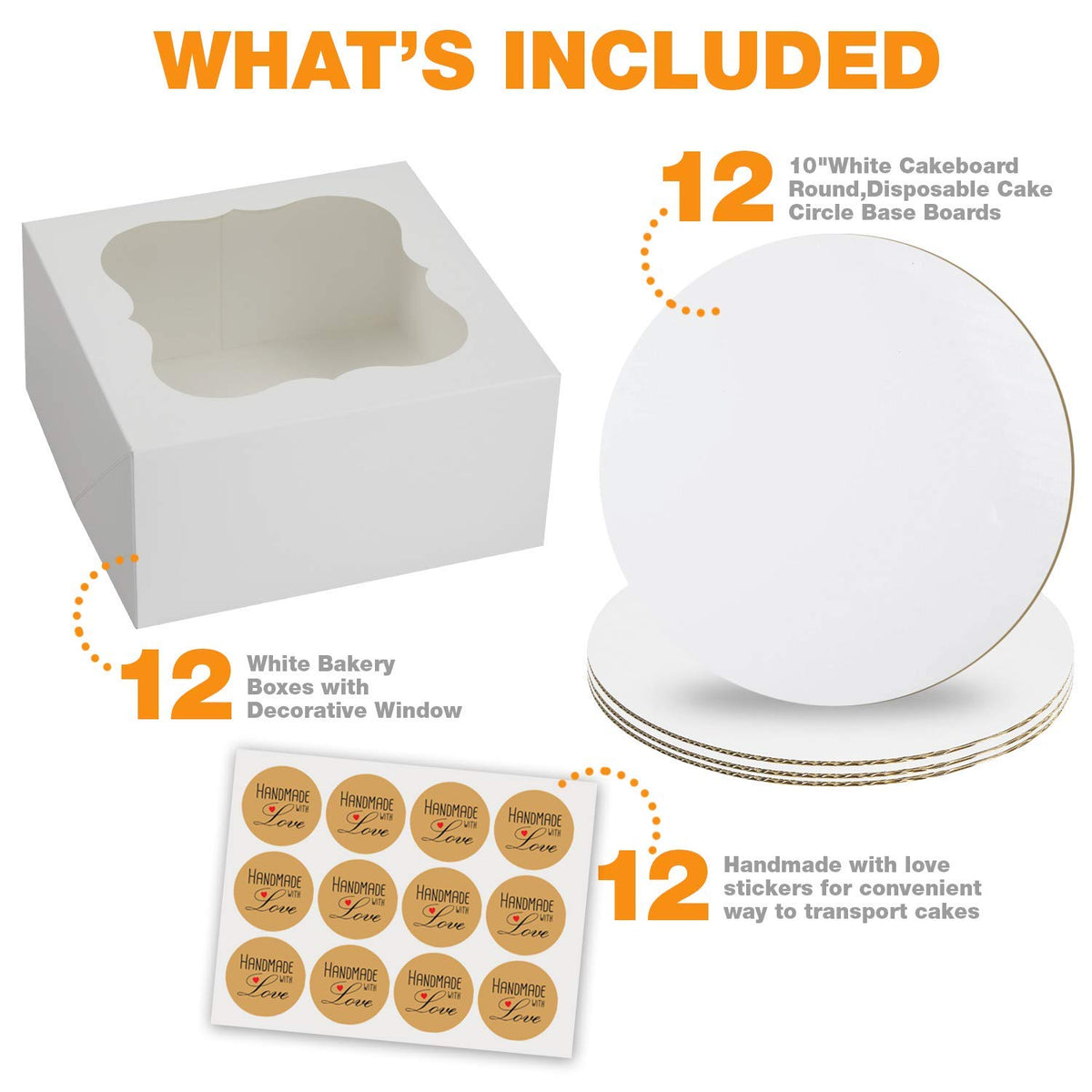 WHAT'S INCLUDED

12 10"White Cakeboard Round,Disposable Cake Circle Base Boards

12 White Bakery Boxes with Decorative Window

HANDMADE WITH Love
HANDMADE WITH Love
HANDMADE WITH Love
HANDMADE WITH Love
HANDMADE WITH Love
HANDMADE WITH Love
HANDMADE WITH Love
HANDMADE WITH Love
HANDMADE WITH Love
HANDMADE WITH Love
HANDMADE WITH Love
HANDMADE WITH Love

12 Handmade with love stickers for convenient way to transport cakes