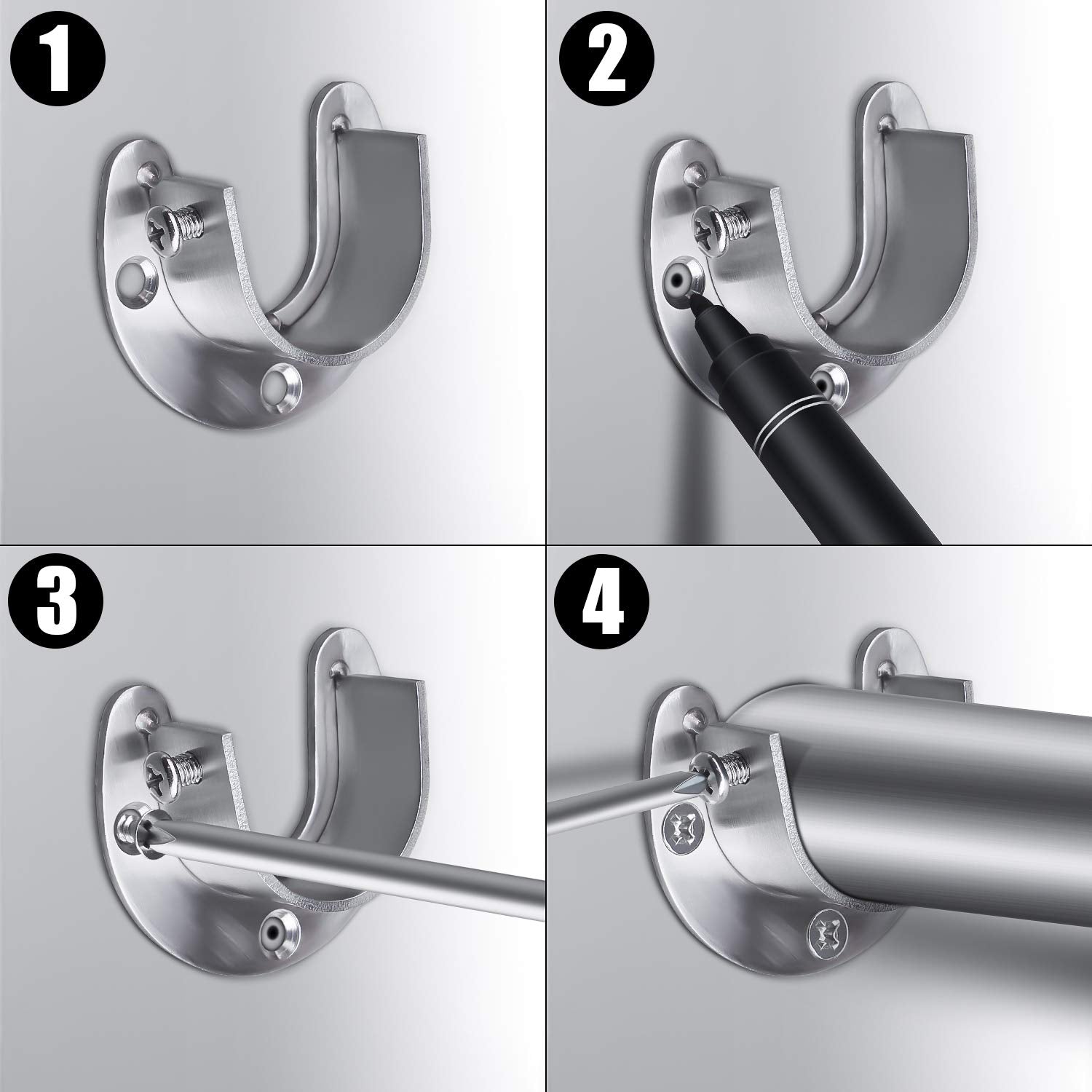 1

2

3

4