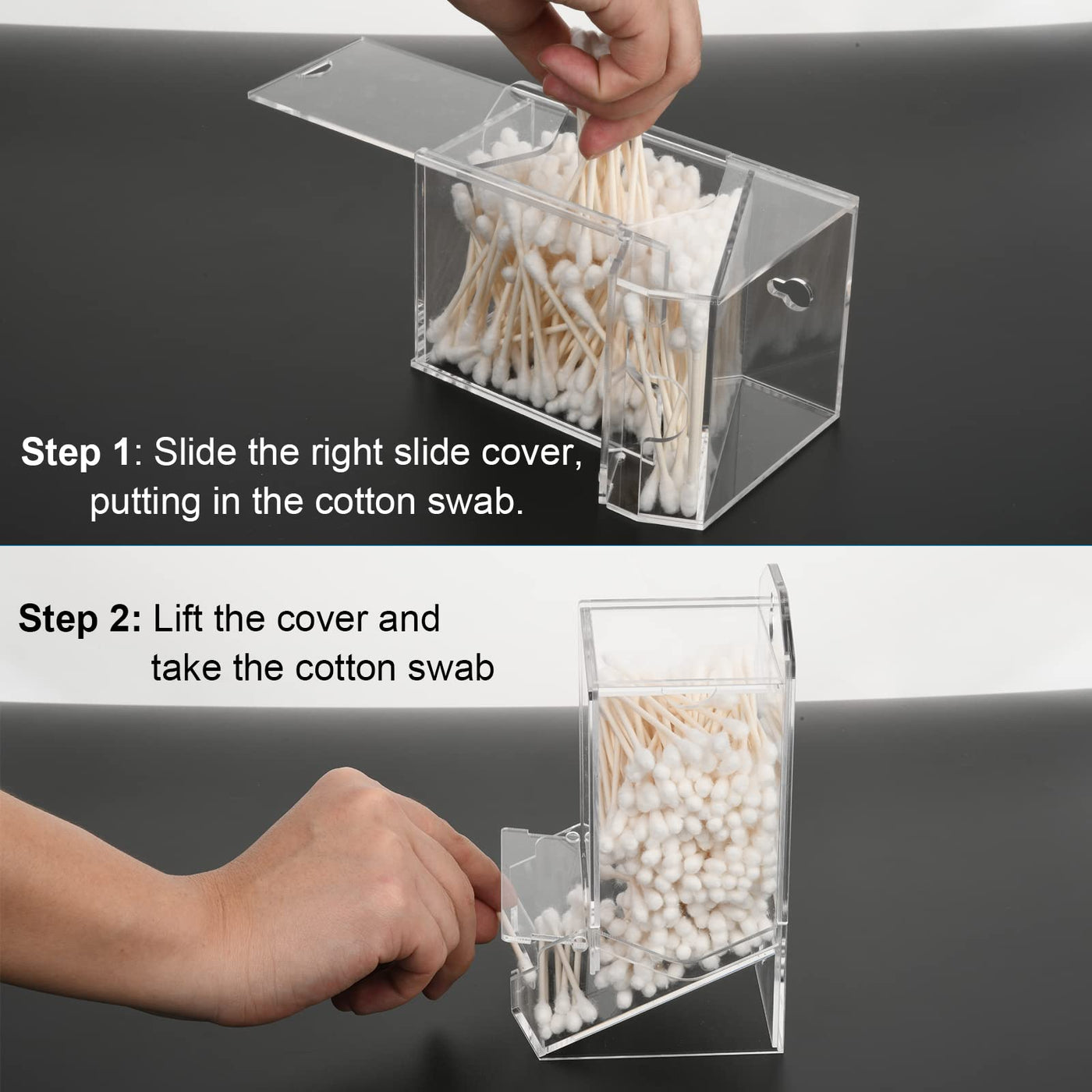 Step 1: Slide the right slide cover, putting in the cotton swab.

Step 2: Lift the cover and take the cotton swab