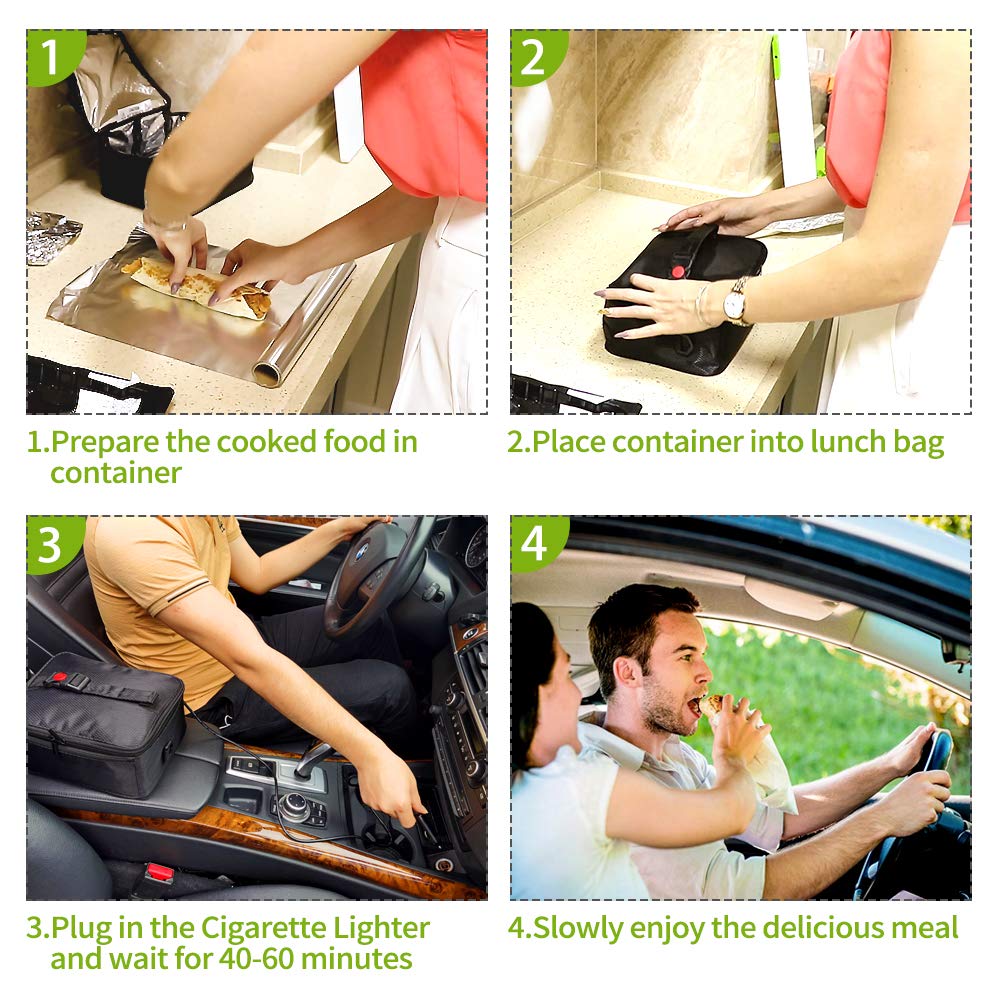 1

1.Prepare the cooked food in container

2

2.Place container into lunch bag

3

3.Plug in the Cigarette Lighter and wait for 40-60 minutes

4

4.Slowly enjoy the delicious meal