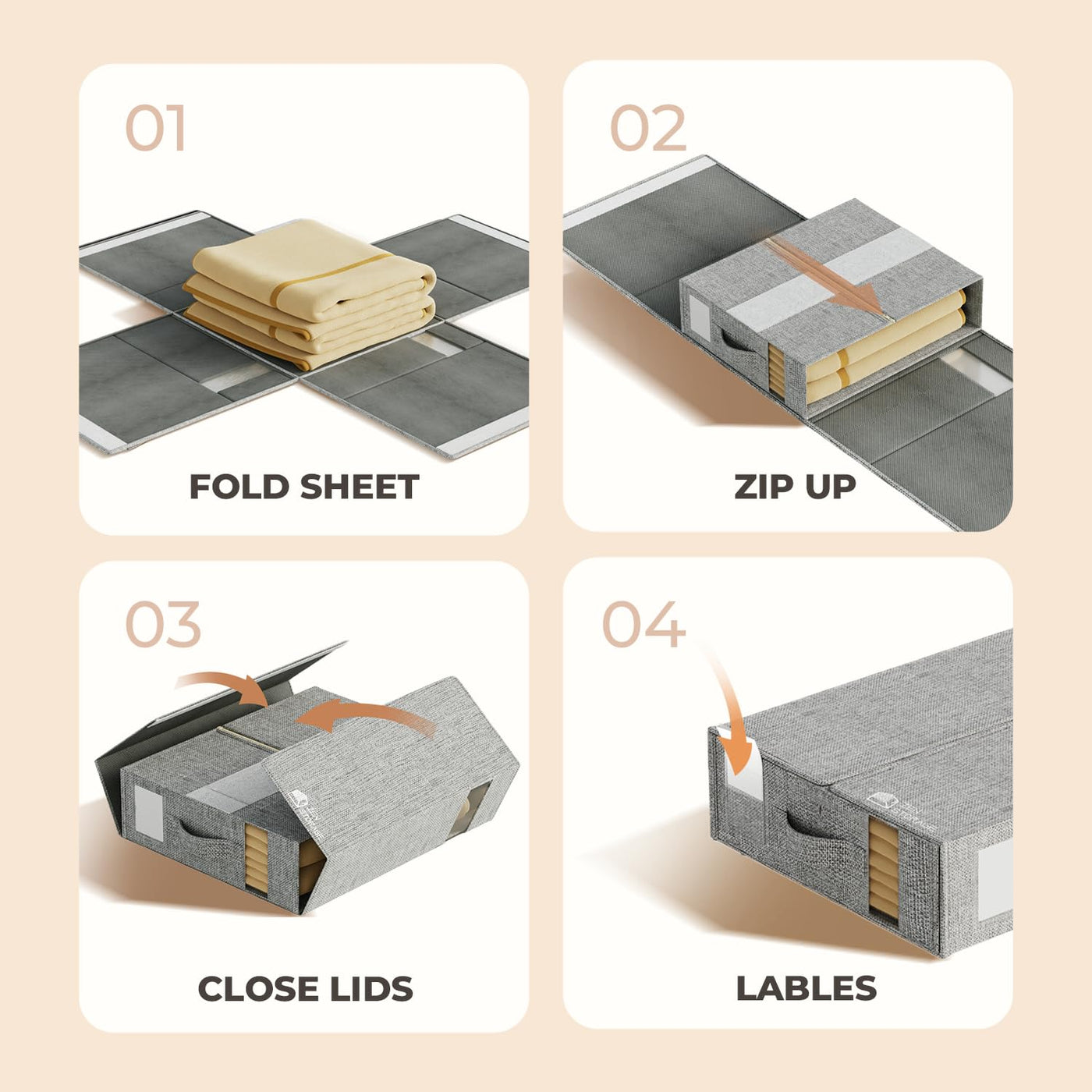 01

FOLD SHEET

02

ZIP UP

03

CLOSE LIDS

04

LABLES