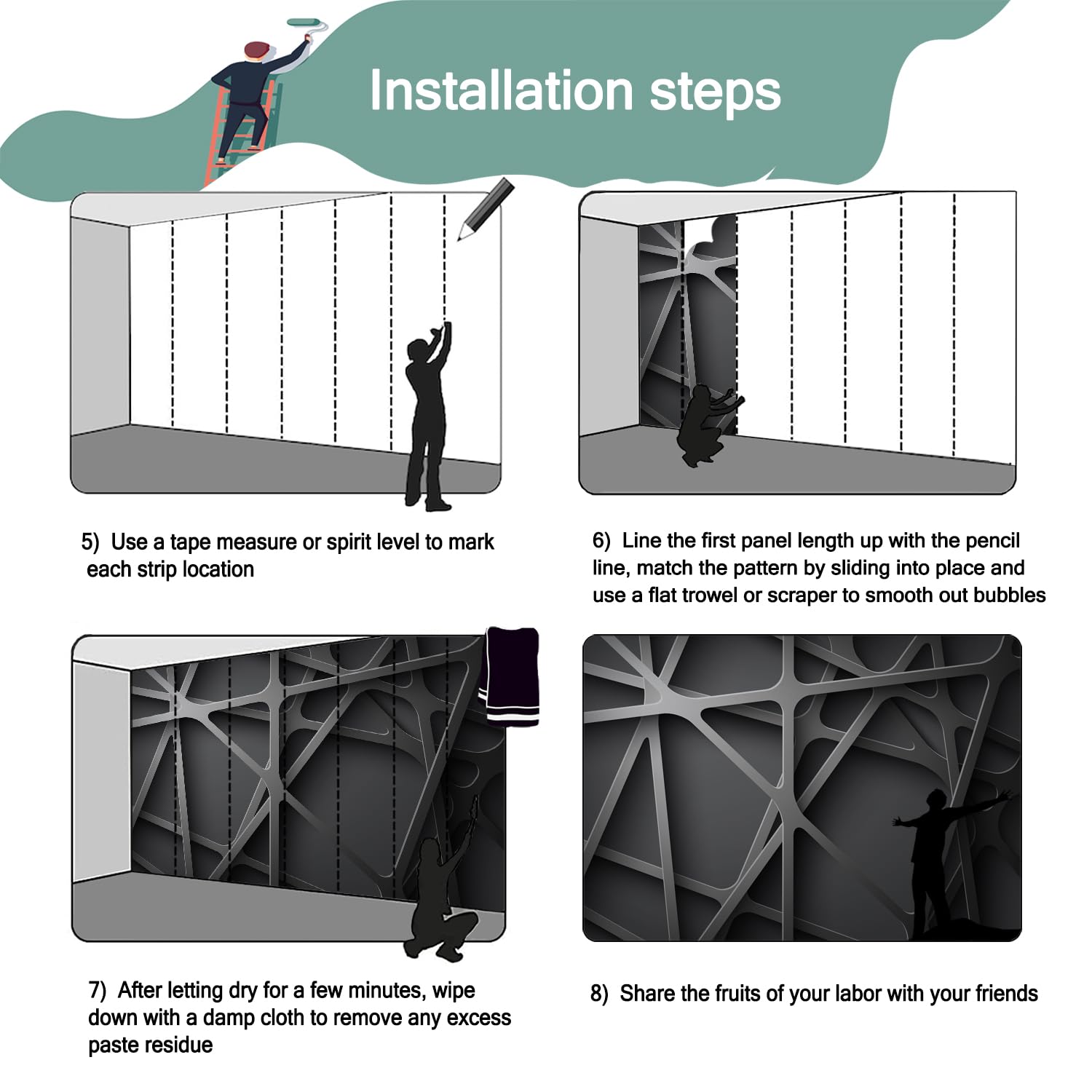 Installation steps

5) Use a tape measure or spirit level to mark each strip location

6) Line the first panel length up with the pencil line, match the pattern by sliding into place and use a flat trowel or scraper to smooth out bubbles

7) After letting dry for a few minutes, wipe down with a damp cloth to remove any excess paste residue

8) Share the fruits of your labor with your friends