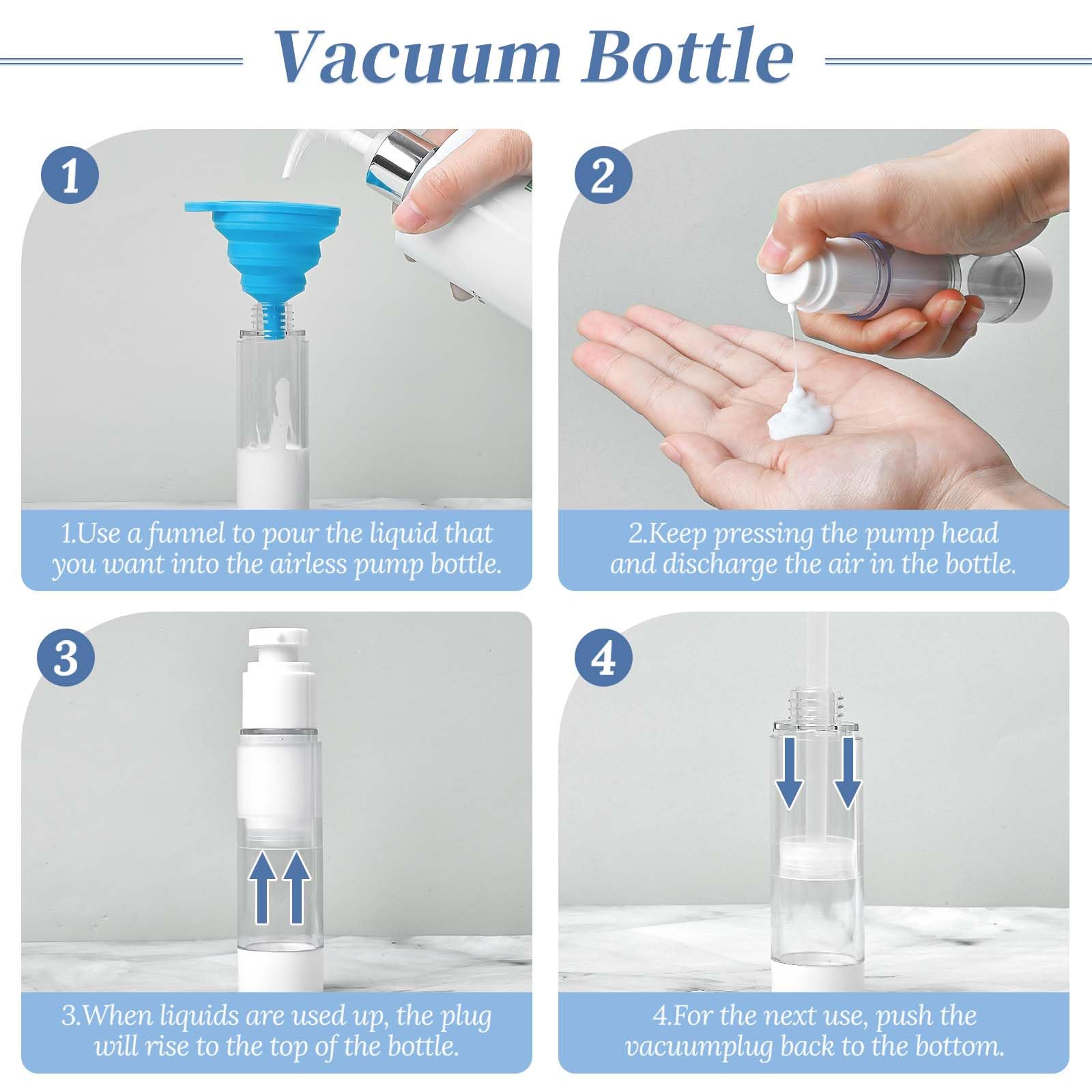 Vacuum Bottle

1

1.Use a funnel to pour the liquid that you want into the airless pump bottle.

2

2.Keep pressing the pump head and discharge the air in the bottle.

3

3.When liquids are used up, the plug will rise to the top of the bottle.

4

4.For the next use, push the vacuumplug back to the bottom.