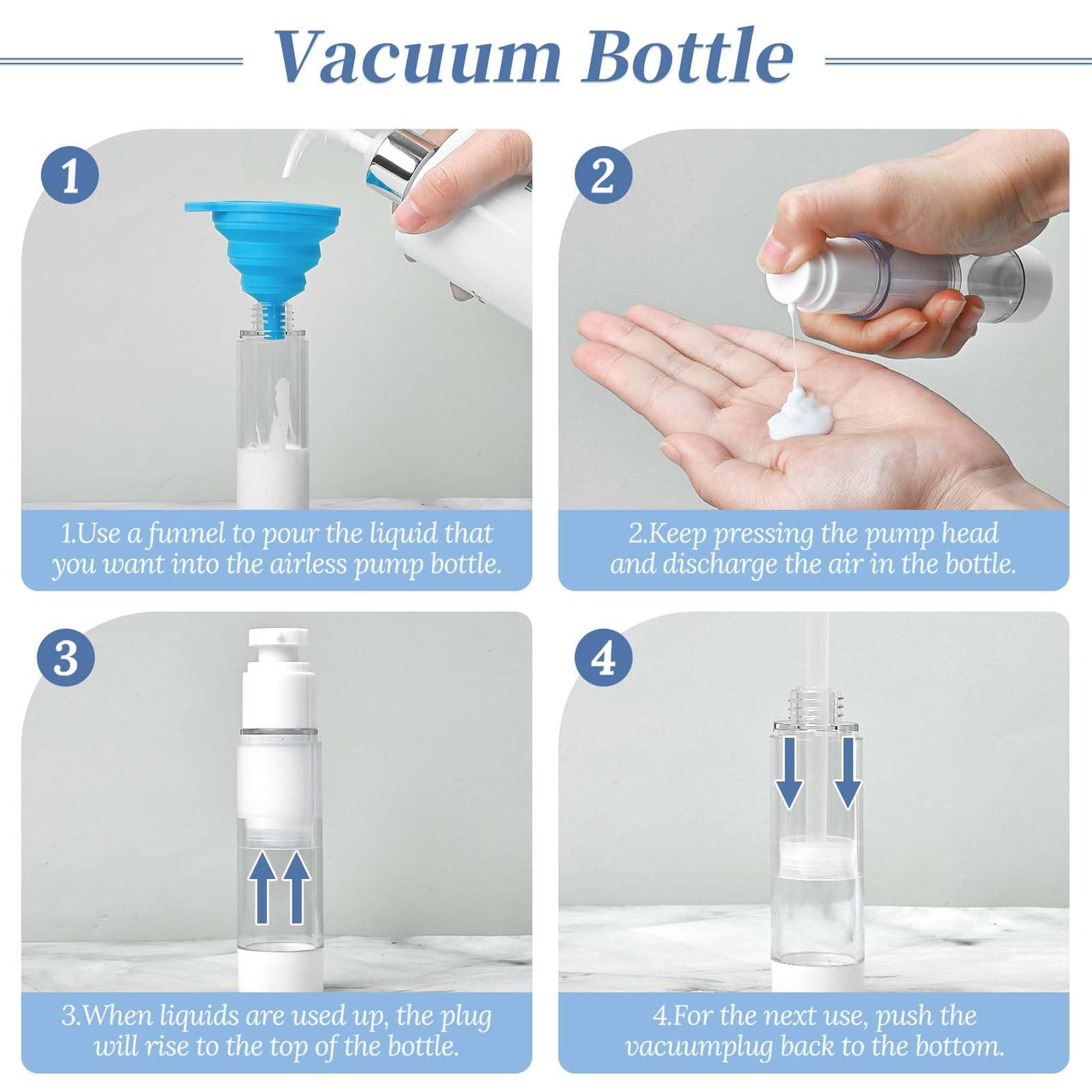 Vacuum Bottle

1

1.Use a funnel to pour the liquid that you want into the airless pump bottle.

2

2.Keep pressing the pump head and discharge the air in the bottle.

3

3.When liquids are used up, the plug will rise to the top of the bottle.

4

4.For the next use, push the vacuumplug back to the bottom.