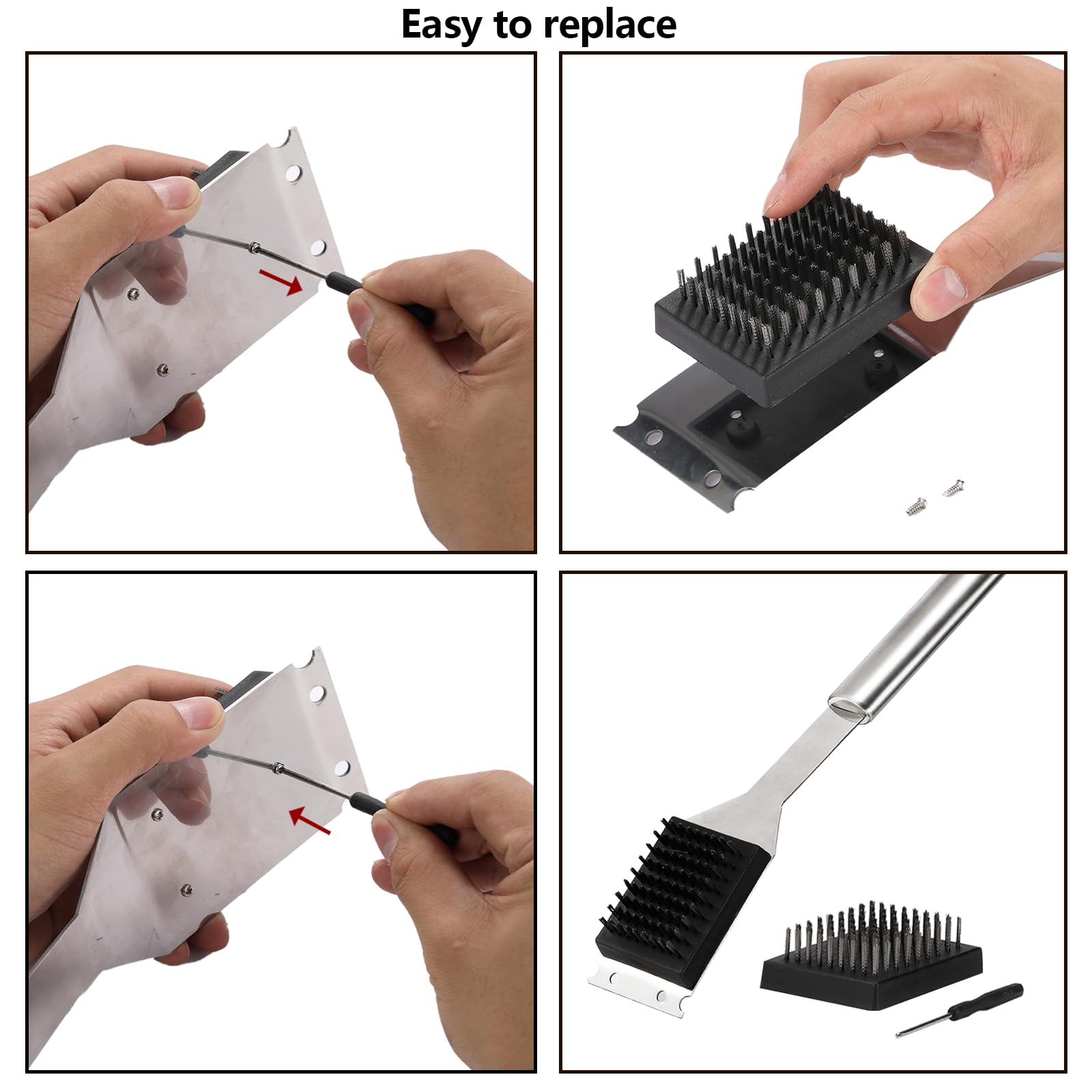 Easy to replace