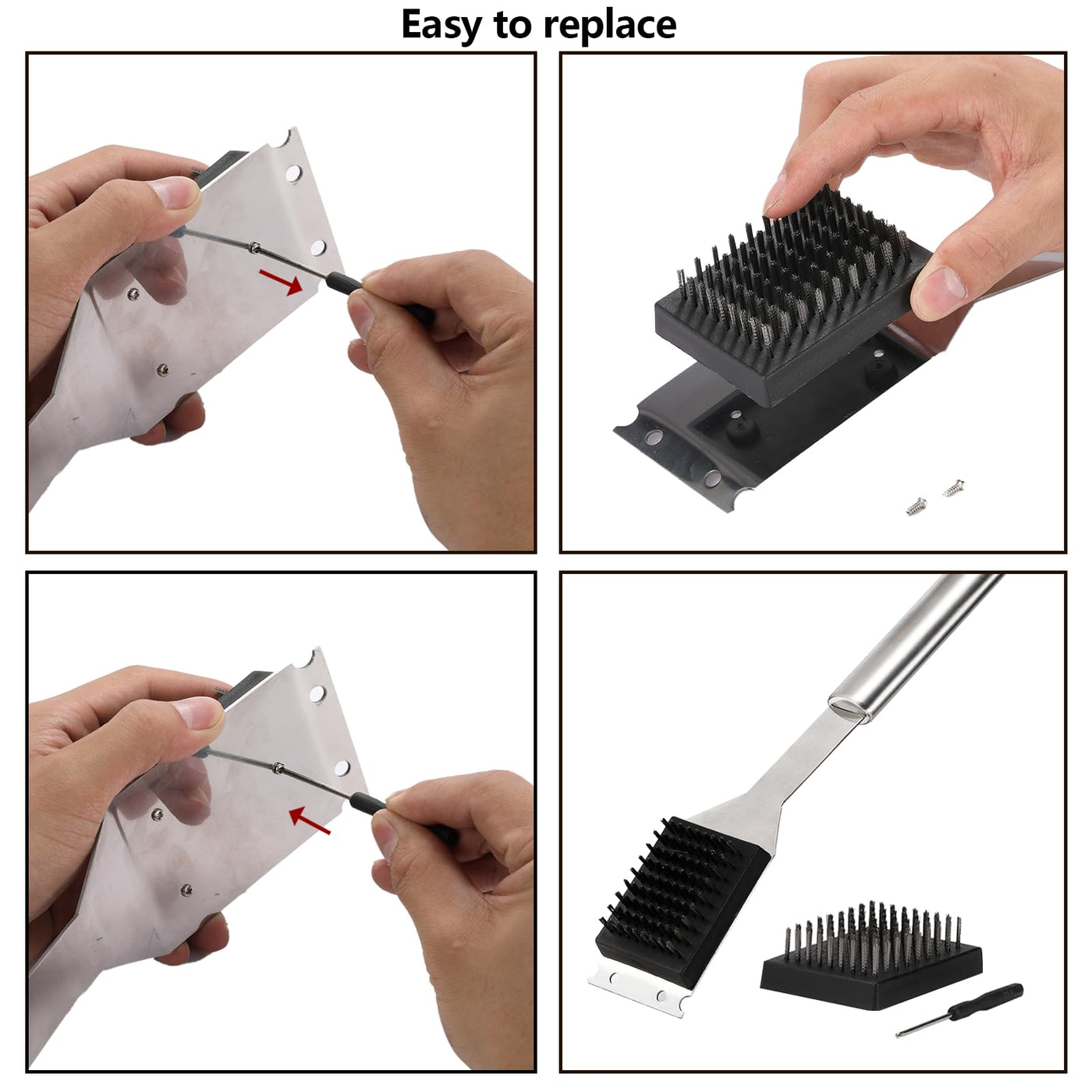 Easy to replace