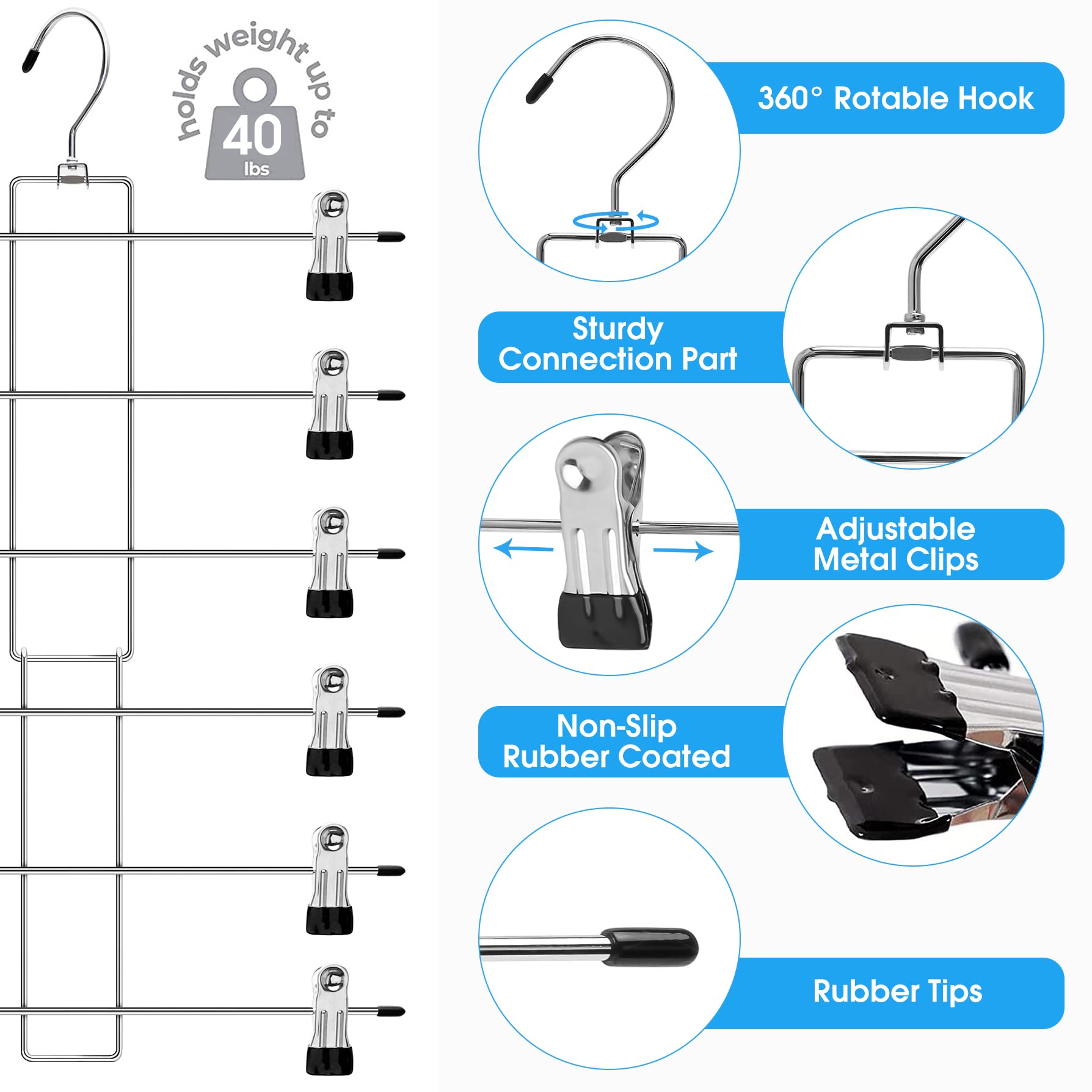 holds weight up to
40
lbs

360° Rotable Hook

Sturdy Connection Part

Adjustable Metal Clips

Non-Slip Rubber Coated

Rubber Tips