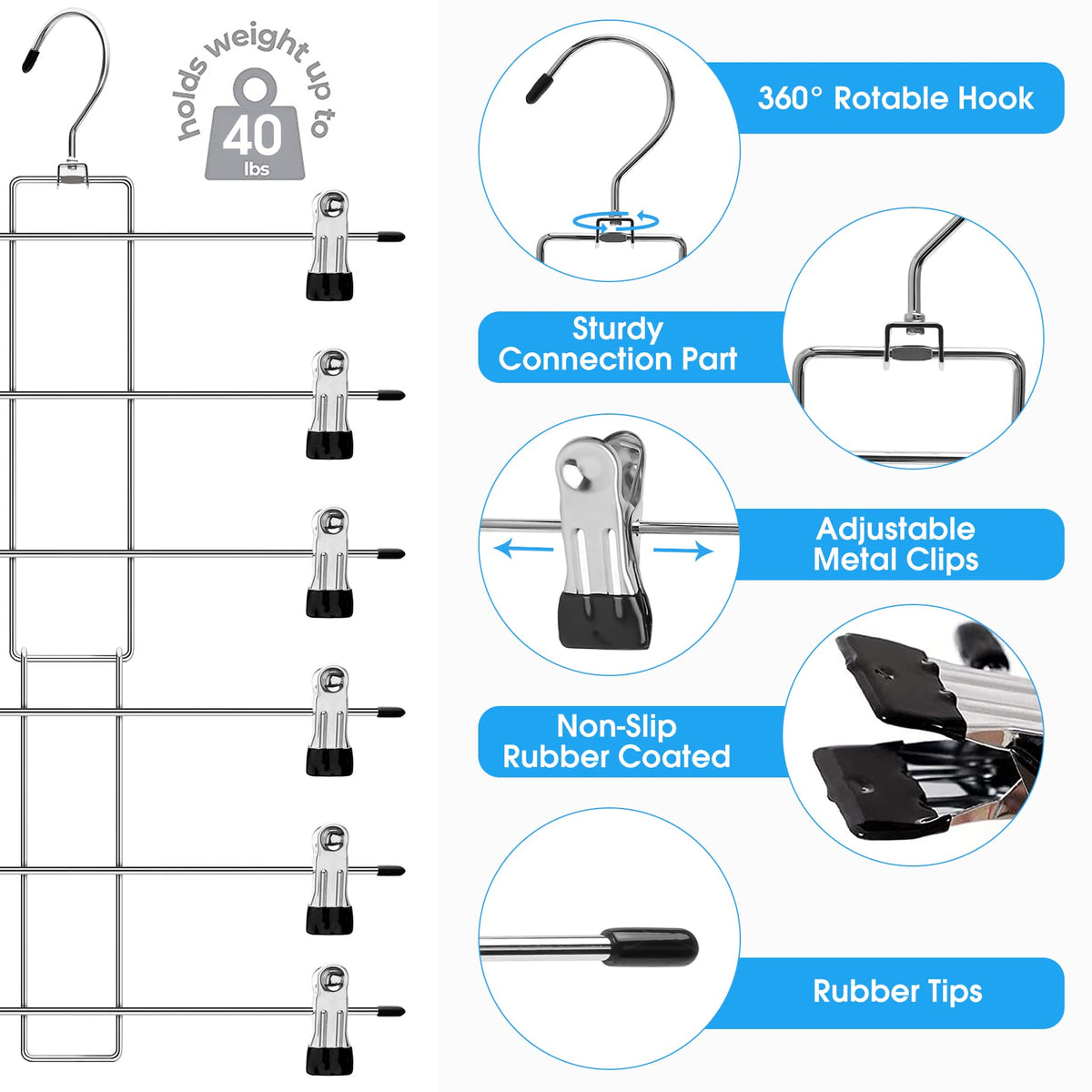 holds weight up to
40
lbs

360° Rotable Hook

Sturdy Connection Part

Adjustable Metal Clips

Non-Slip Rubber Coated

Rubber Tips