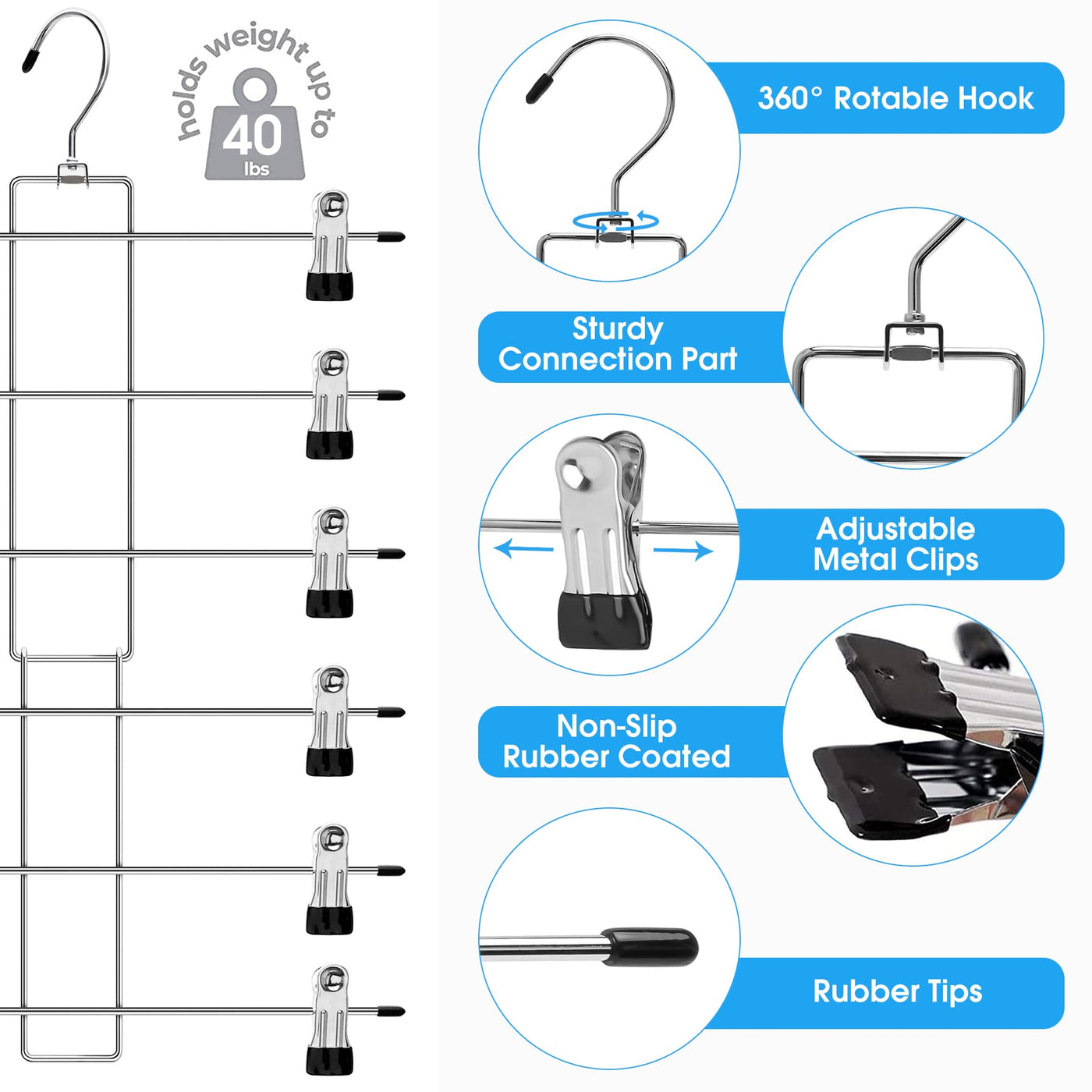 holds weight up to
40
lbs

360° Rotable Hook

Sturdy Connection Part

Adjustable Metal Clips

Non-Slip Rubber Coated

Rubber Tips