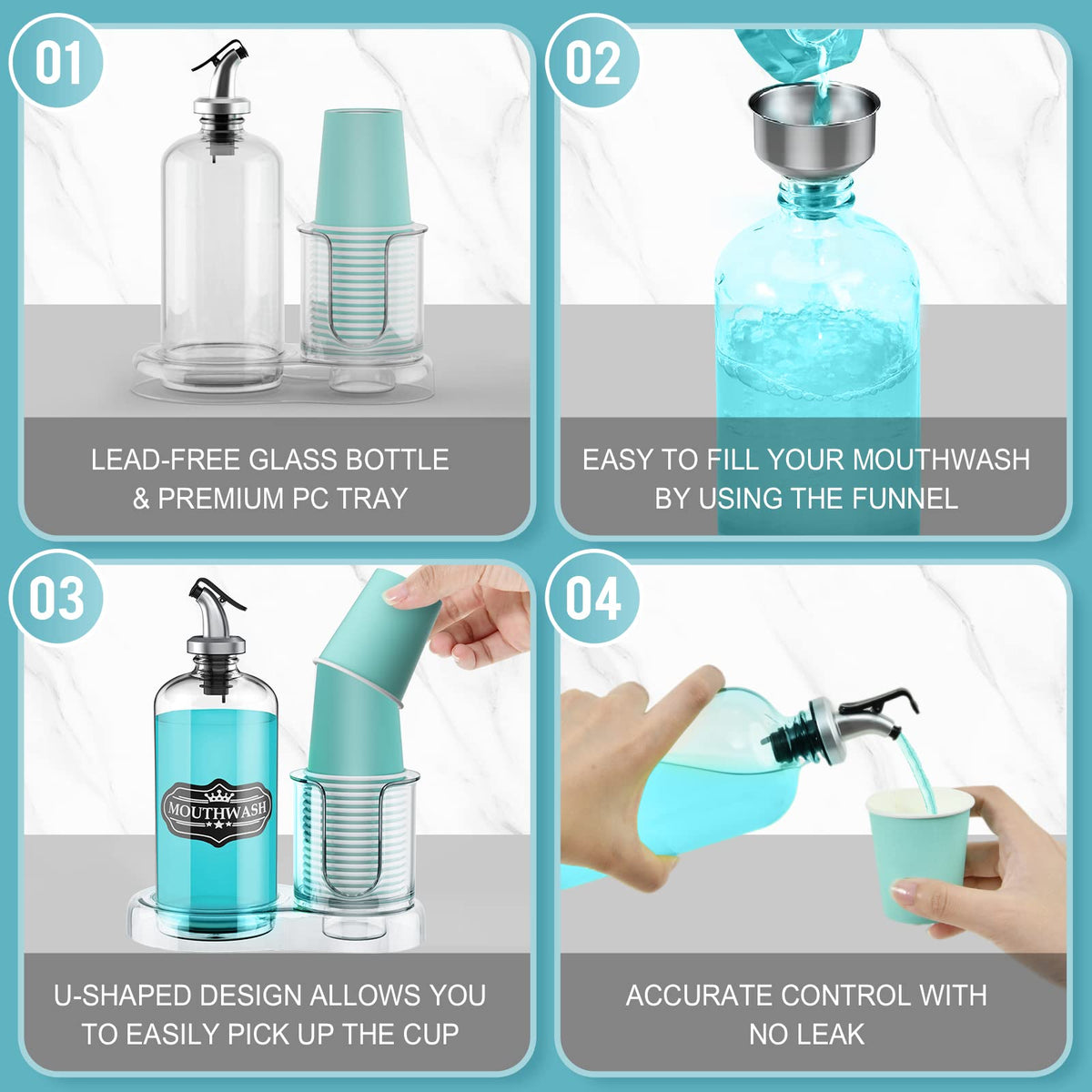 01

LEAD-FREE GLASS BOTTLE & PREMIUM PC TRAY

02

EASY TO FILL YOUR MOUTHWASH BY USING THE FUNNEL

03

MOUTHWASH

U-SHAPED DESIGN ALLOWS YOU TO EASILY PICK UP THE CUP

04

ACCURATE CONTROL WITH NO LEAK